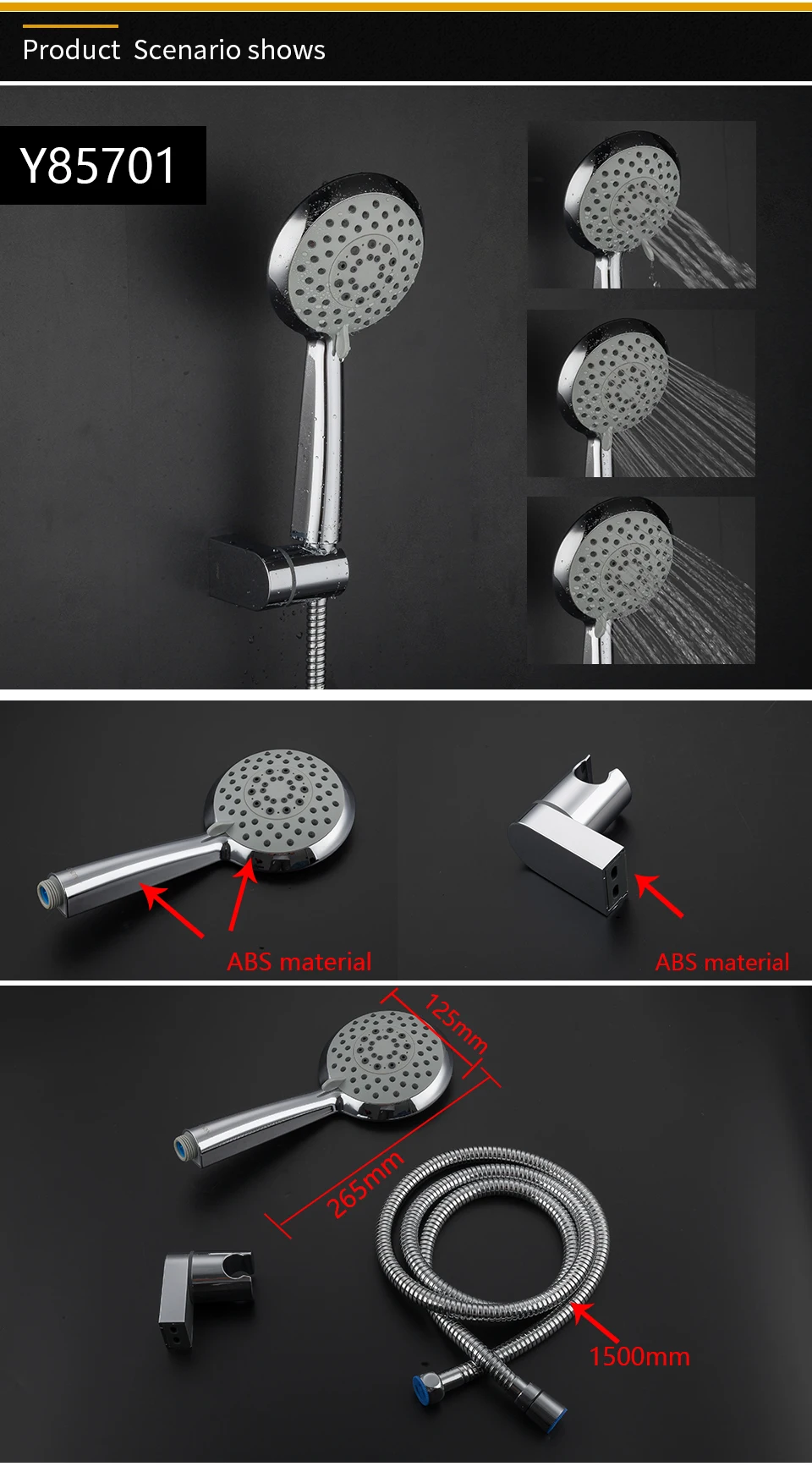 Product Scenario shows

Y85701

ABS material

ABS material

125mm

265mm

1500mm