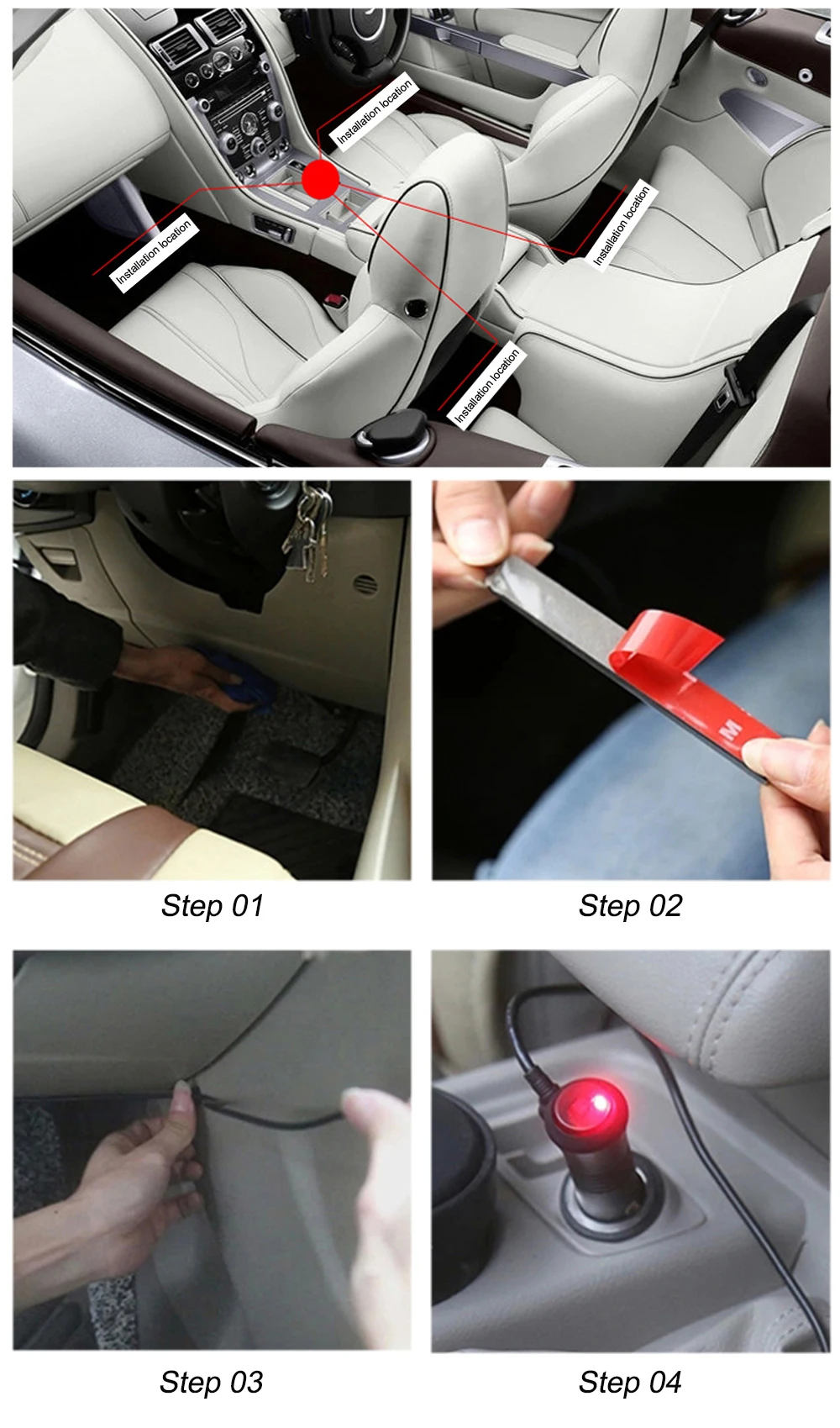 Installation location

Installation location

Installation location

Installation location

M

Step 01

Step 02

Step 03

Step 04