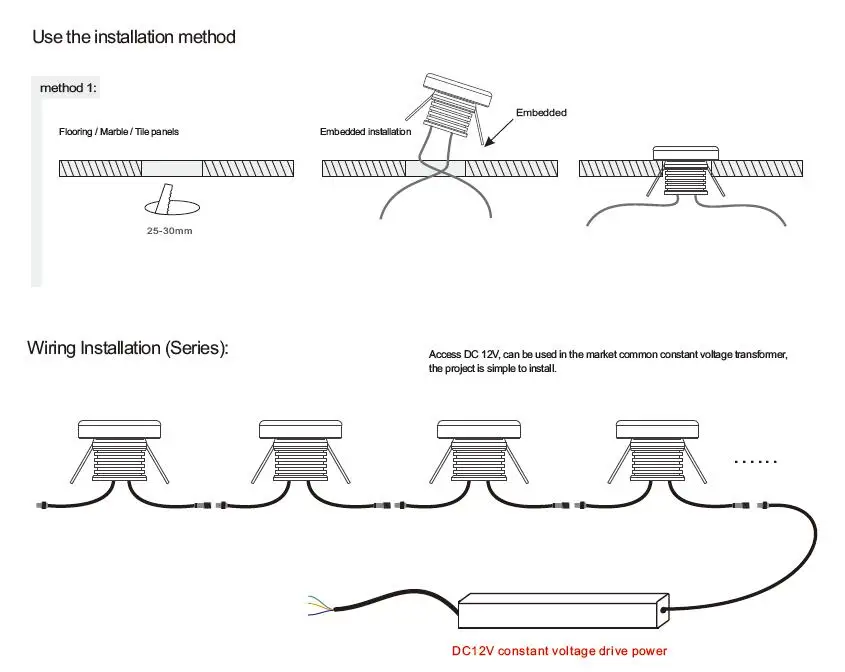 Use the installation method

method 1:

Flooring / Marble / Tile panels

25-30mm

Embedded installation

Embedded

Wiring Installation (Series):

Access DC 12V, can be used in the market common constant voltage transformer, the project is simple to install.

......

DC12V constant voltage drive power