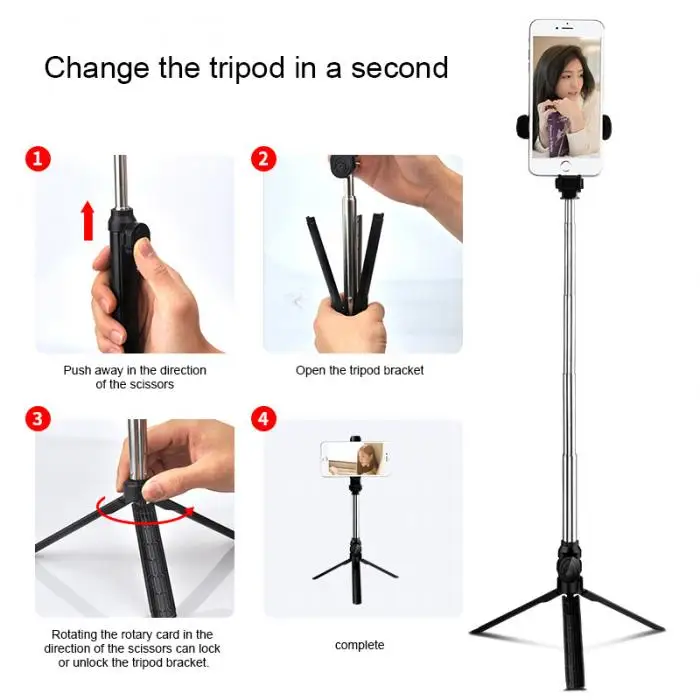 Change the tripod in a second

1

Push away in the direction of the scissors

2

Open the tripod bracket

3

Rotating the rotary card in the direction of the scissors can lock or unlock the tripod bracket.

4

complete