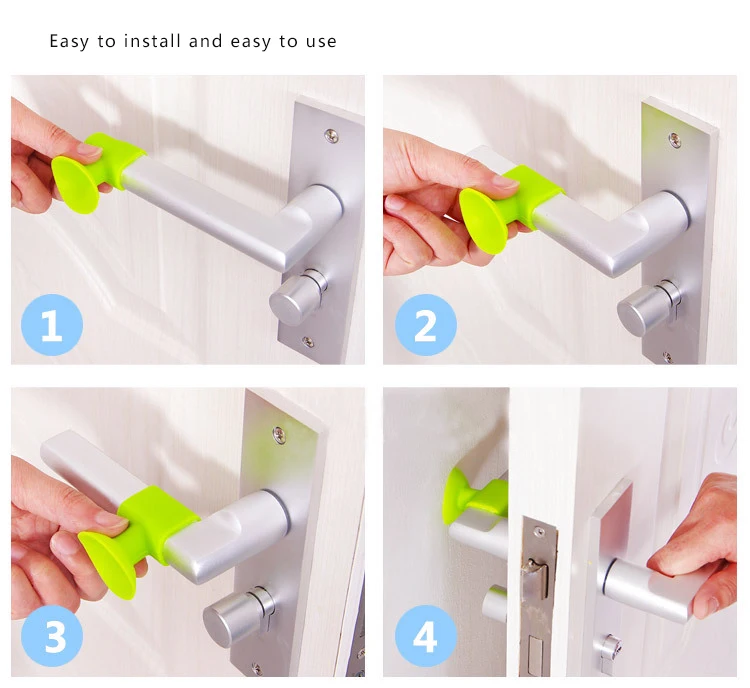 Easy to install and easy to use

1

2

3

4