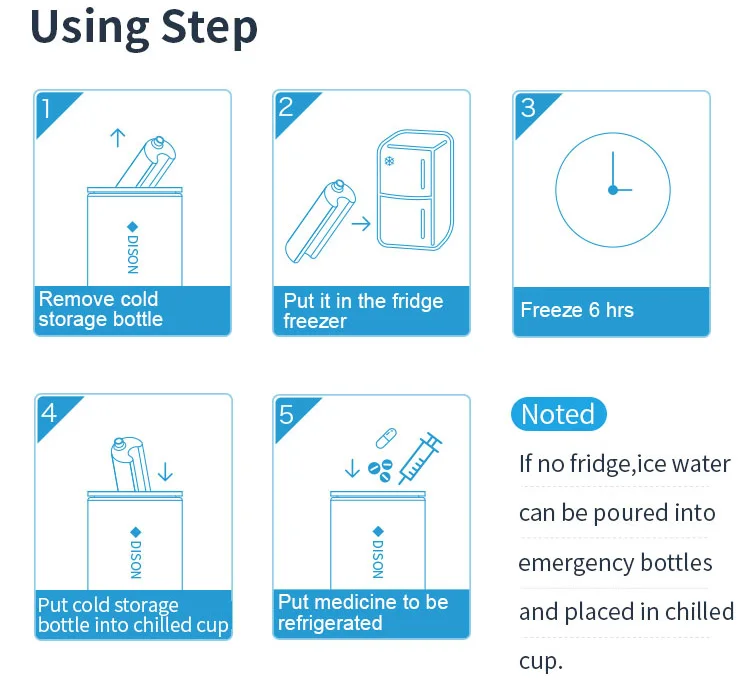 Using Step

1
DISON
Remove cold storage bottle

2
Put it in the fridge freezer

3
Freeze 6 hrs

4
DISON
Put cold storage bottle into chilled cup

5
DISON
Put medicine to be refrigerated

Noted
If no fridge,ice water can be poured into emergency bottles and placed in chilled cup.