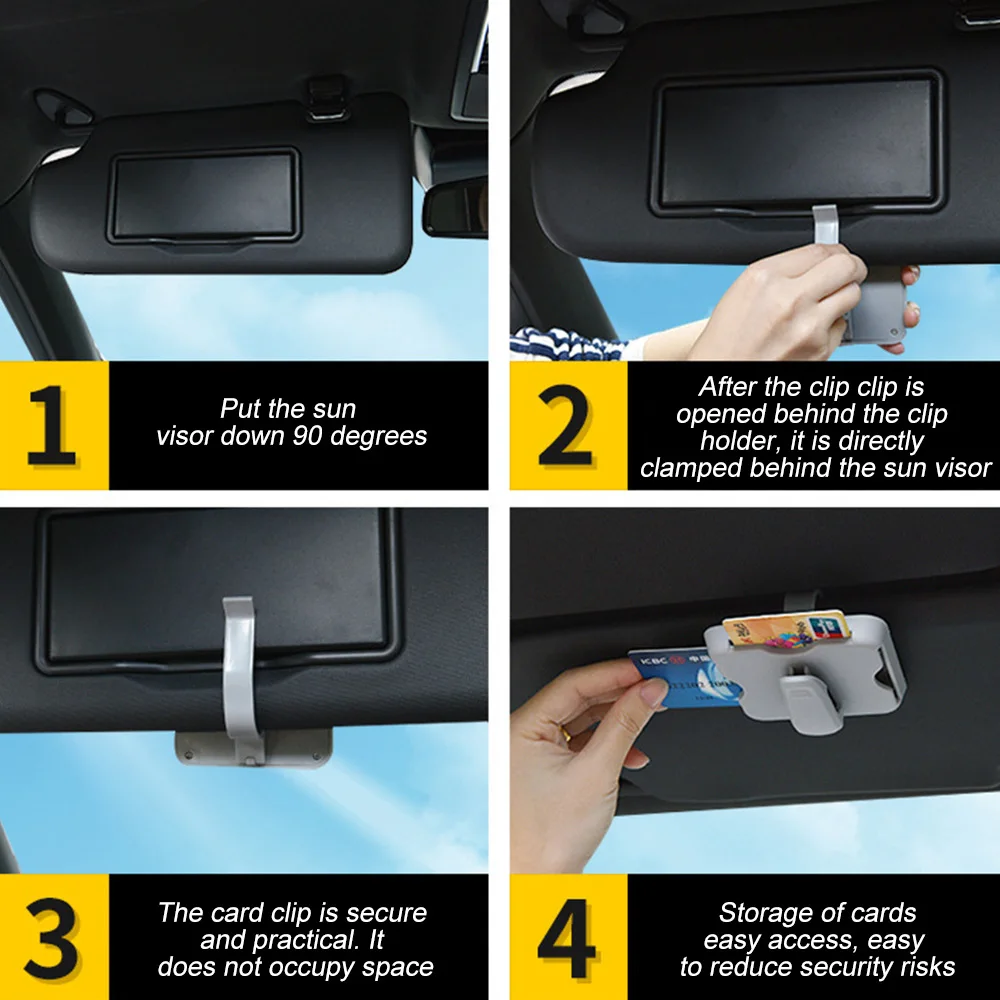 1

Put the sun visor down 90 degrees

2

After the clip clip is opened behind the clip holder, it is directly clamped behind the sun visor

3

The card clip is secure and practical. It does not occupy space

4

Storage of cards easy access, easy to reduce security risks