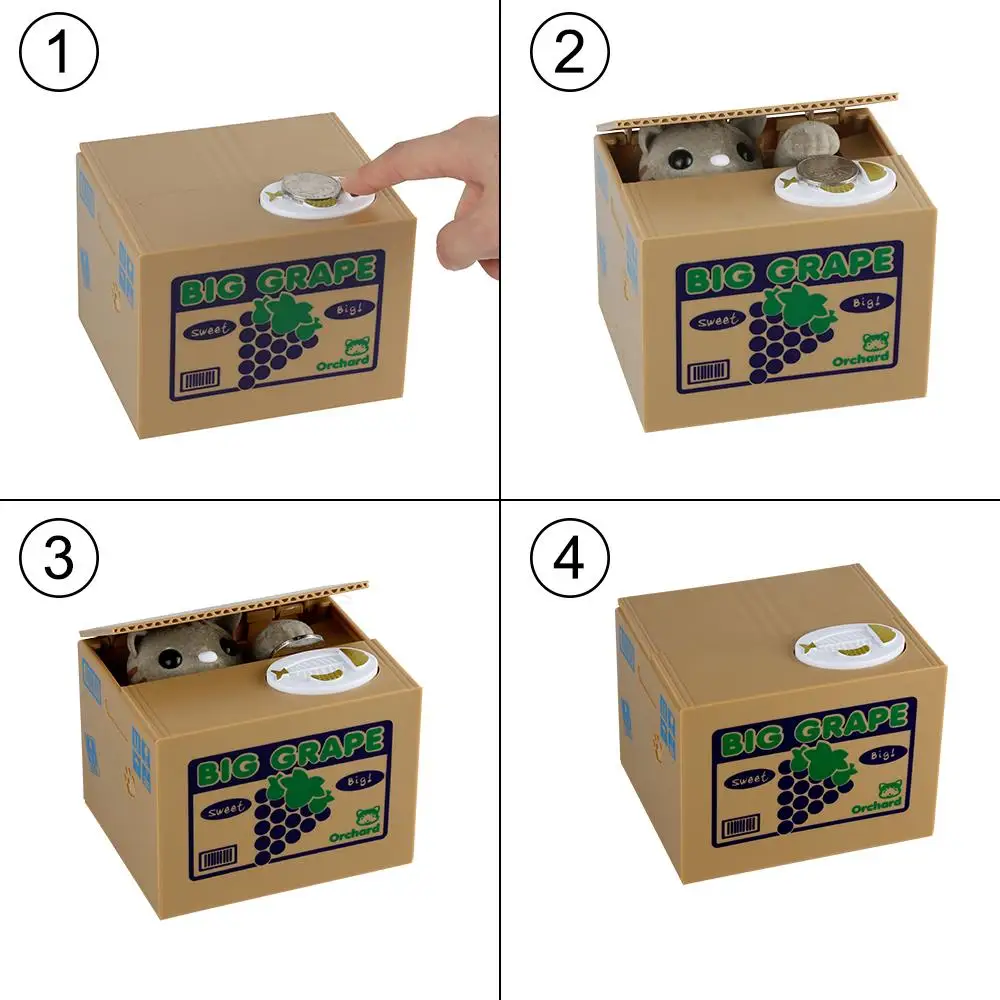 1

BIG GRAPE
sweet
Big!
Orchard

2

BIG GRAPE
sweet
Big!
Orchard

3

BIG GRAPE
sweet
Big!
Orchard

4

BIG GRAPE
sweet
Big!
Orchard