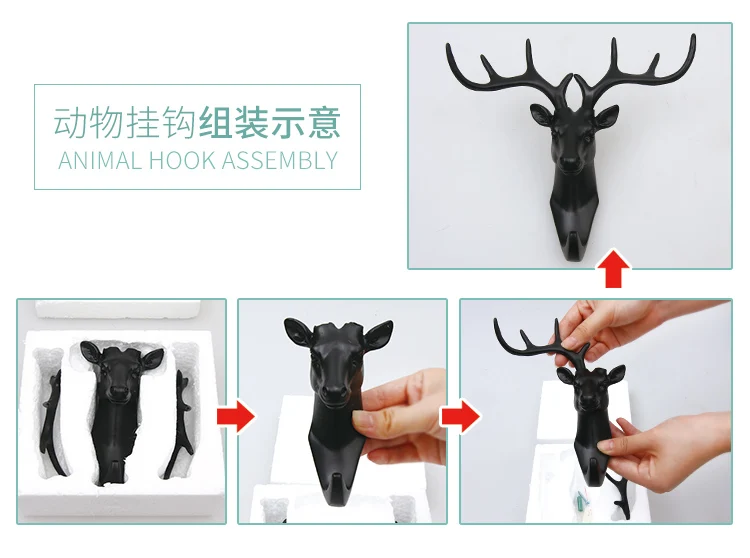 动物挂钩组装示意
ANIMAL HOOK ASSEMBLY