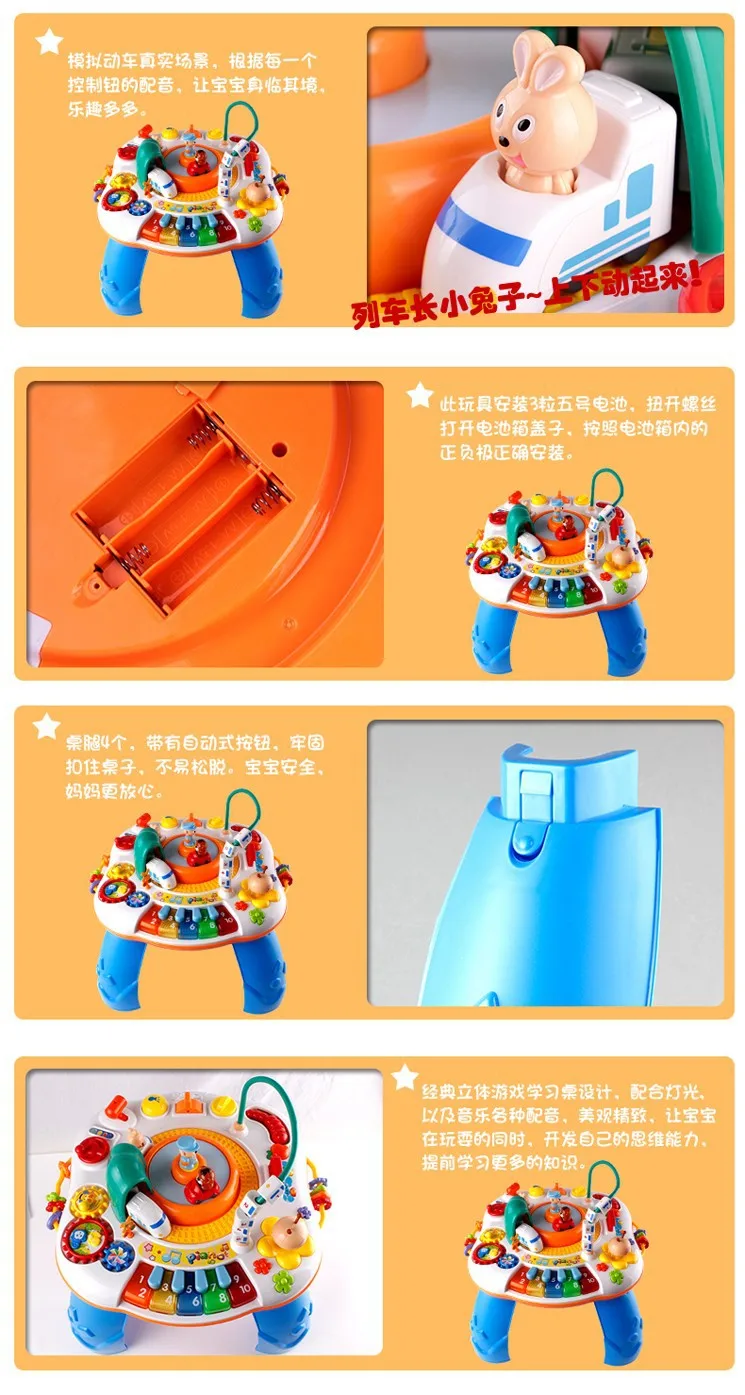 模拟动车真实场景，根据每一个控制钮的配音，让宝宝身临其境，乐趣多多。

列车长小兔子~上下动起来!

此玩具安装3粒五号电池，扭开螺丝打开电池箱盖子，按照电池箱内的正负极正确安装。

桌腿4个，带有自动式按钮，牢固扣住桌子，不易松脱。宝宝安全，妈妈更放心。

经典立体游戏学习桌设计，配合灯光，以及音乐各种配音，美观精致，让宝宝在玩耍的同时，开发自己的思维能力，提前学习更多的知识。