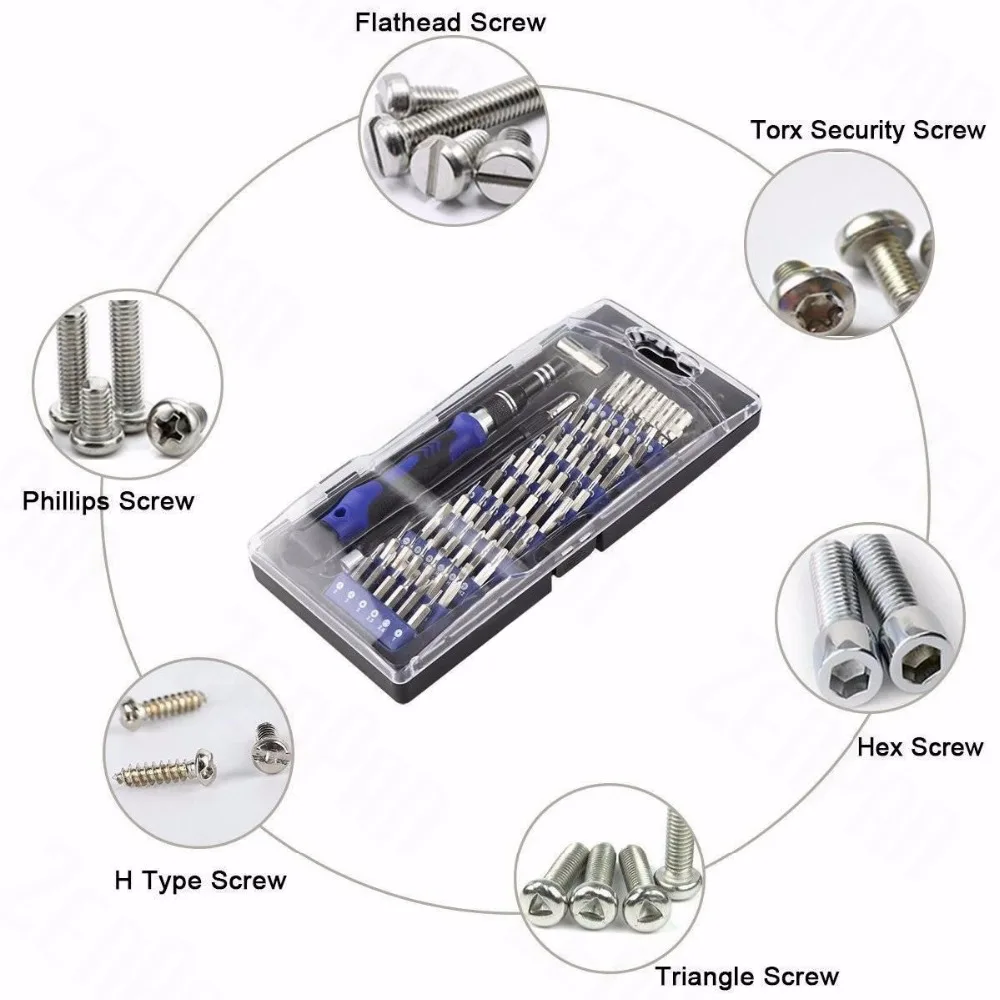 Flathead Screw

Torx Security Screw

Phillips Screw

Hex Screw

H Type Screw

Triangle Screw