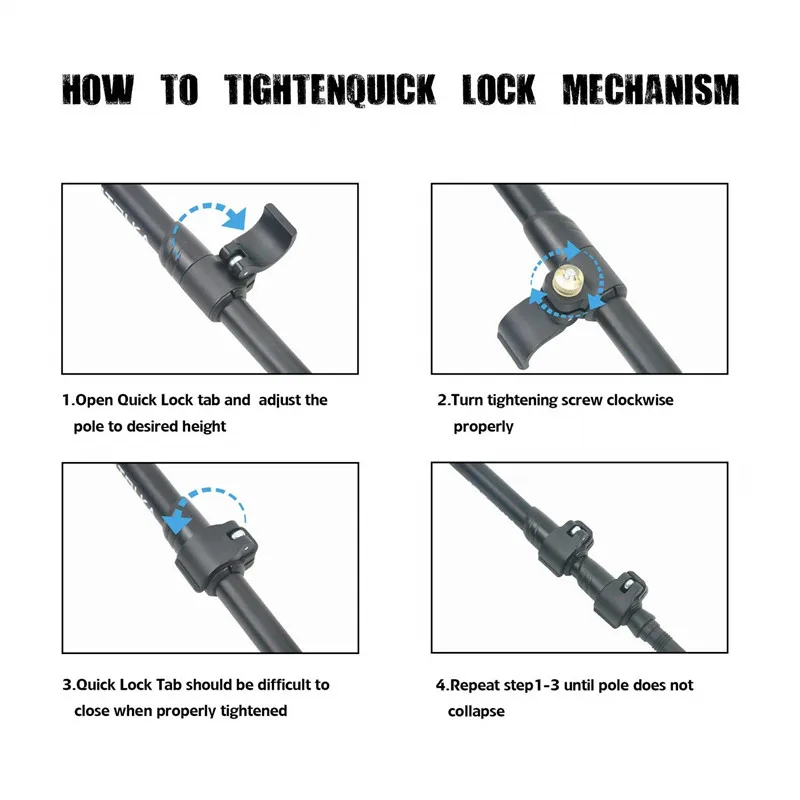 HOW TO TIGHTENQUICK LOCK MECHANISM

1.Open Quick Lock tab and adjust the pole to desired height

2.Turn tightening screw clockwise properly

3.Quick Lock Tab should be difficult to close when properly tightened

4.Repeat step1-3 until pole does not collapse