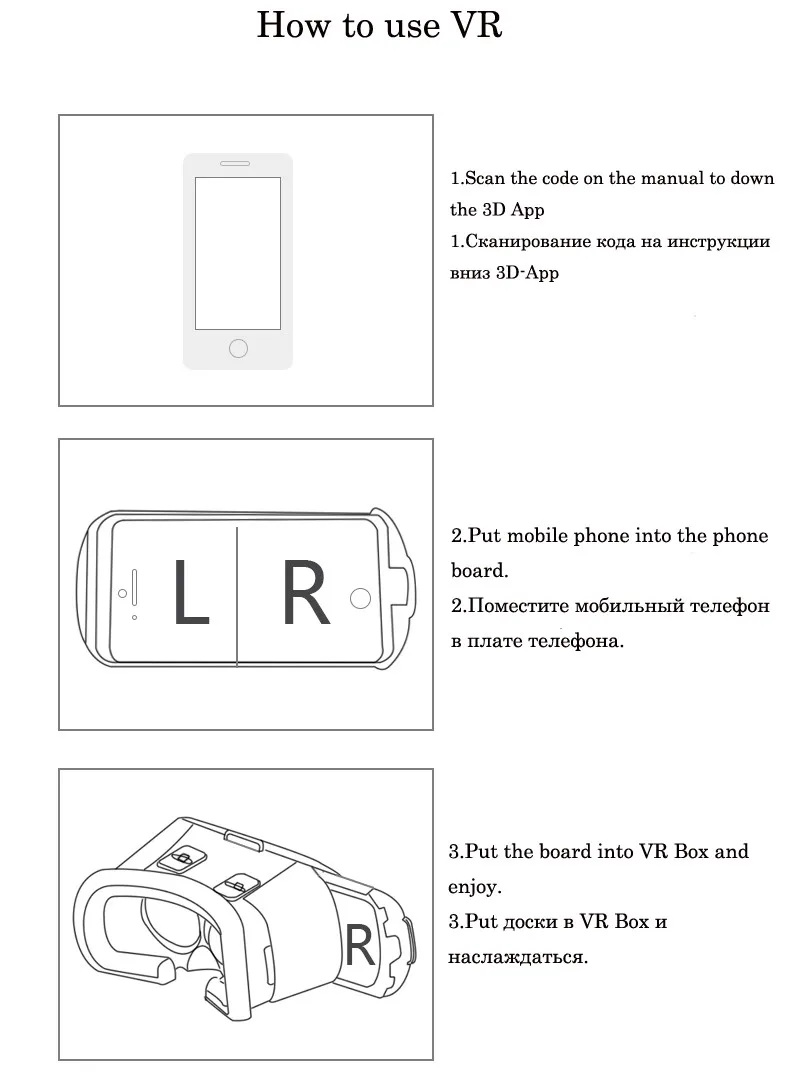 How to use VR

1.Scan the code on the manual to down the 3D App
1.Сканирование кода на инструкции вниз 3D-App

L R

2.Put mobile phone into the phone board.
2.Поместите мобильный телефон в плате телефона.

R

3.Put the board into VR Box and enjoy.
3.Put доски в VR Box и наслаждаться.