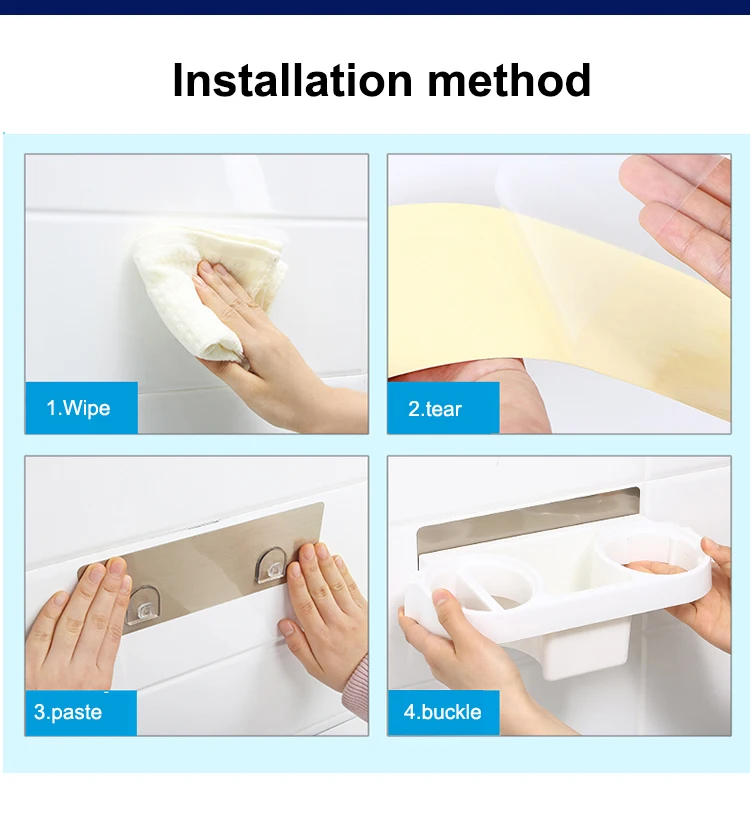 Installation method

1.Wipe

2.tear

3.paste

4.buckle