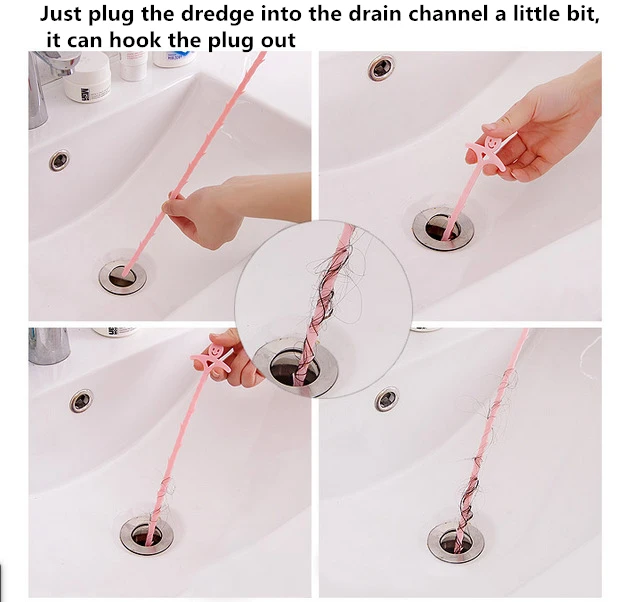 Just plug the dredge into the drain channel a little bit, it can hook the plug out