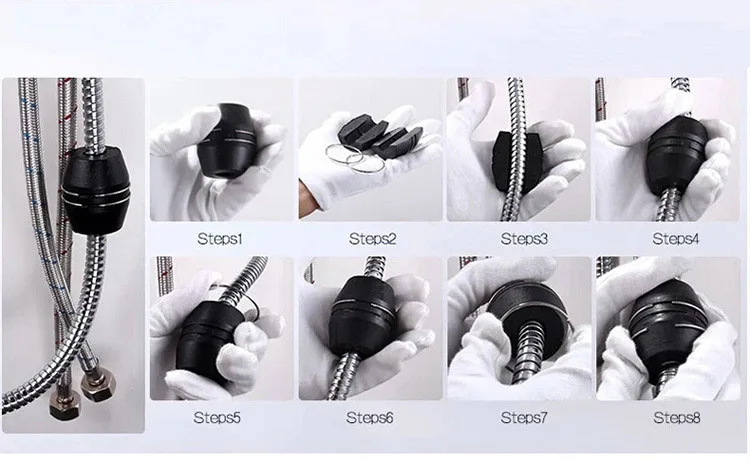 Steps1

Steps2

Steps3

Steps4

Steps5

Steps6

Steps7

Steps8