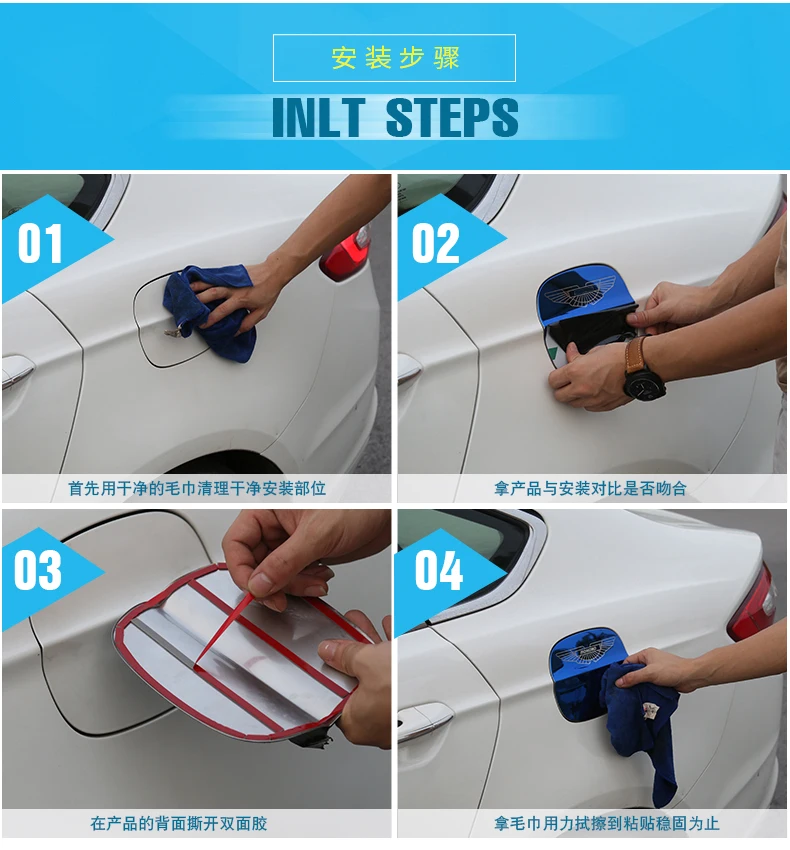 安装步骤

INLT STEPS

01

首先用干净的毛巾清理干净安装部位

02

拿产品与安装对比是否吻合

03

在产品的背面撕开双面胶

04

拿毛巾用力拭擦到粘贴稳固为止