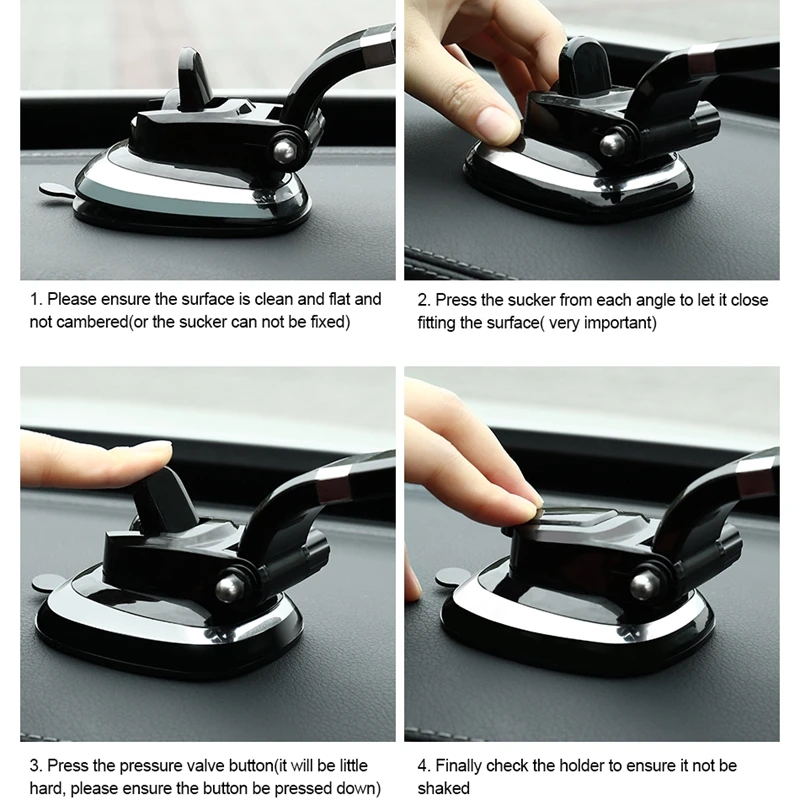 1. Please ensure the surface is clean and flat and not cambered(or the sucker can not be fixed)

2. Press the sucker from each angle to let it close fitting the surface( very important)

3. Press the pressure valve button(it will be little hard, please ensure the button be pressed down)

4. Finally check the holder to ensure it not be shaked