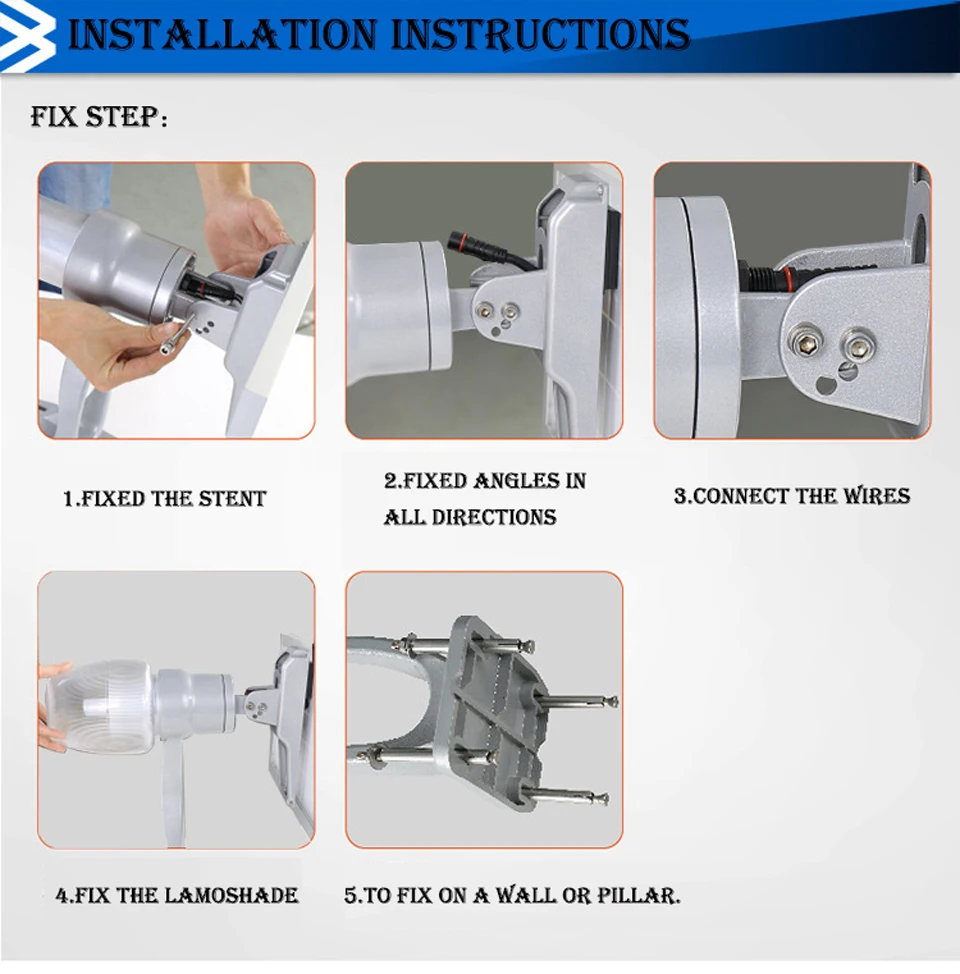 INSTALLATION INSTRUCTIONS

FIX STEP:

1.FIXED THE STENT

2.FIXED ANGLES IN ALL DIRECTIONS

3.CONNECT THE WIRES

4.FIX THE LAMOSHADE

5.TO FIX ON A WALL OR PILLAR.