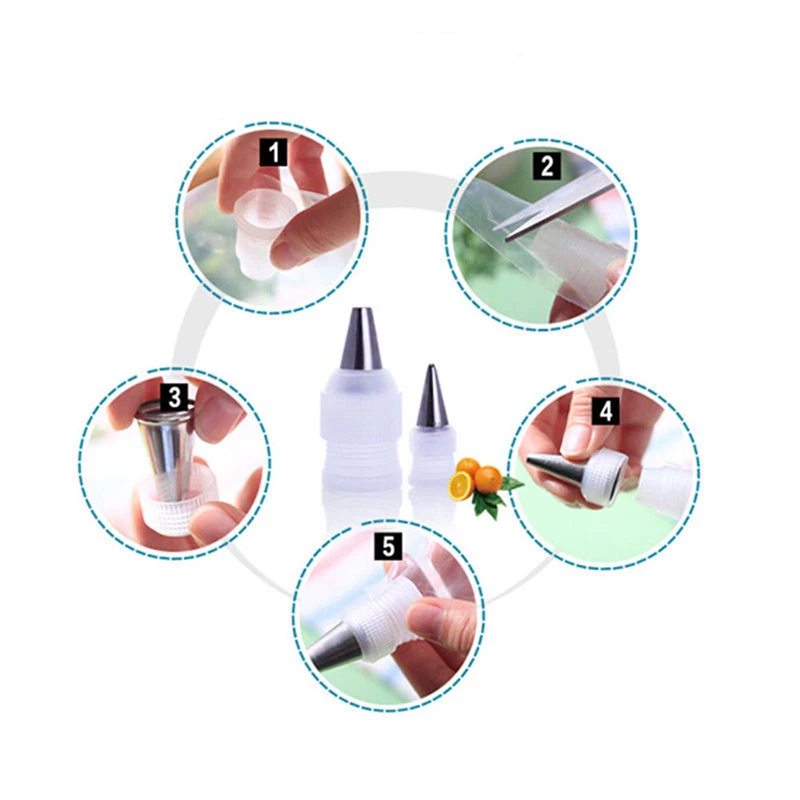 1
2
3
4
5