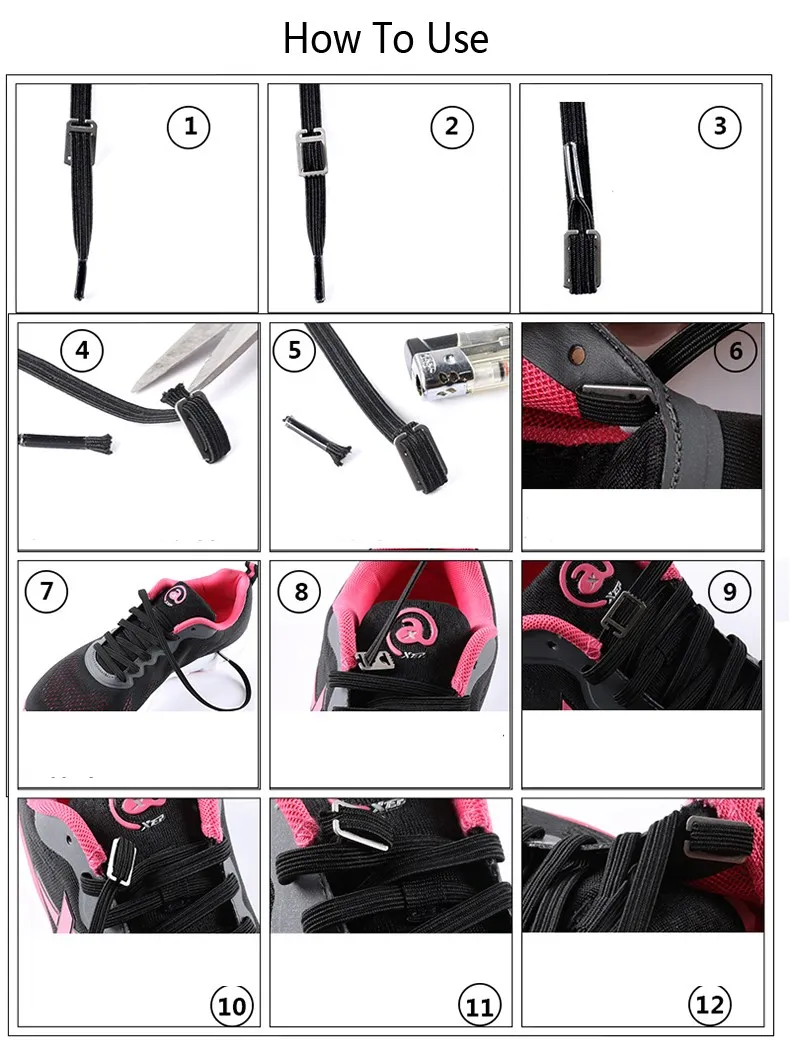 How To Use

1

2

3

4

5

6

7

8

9

10

11

12