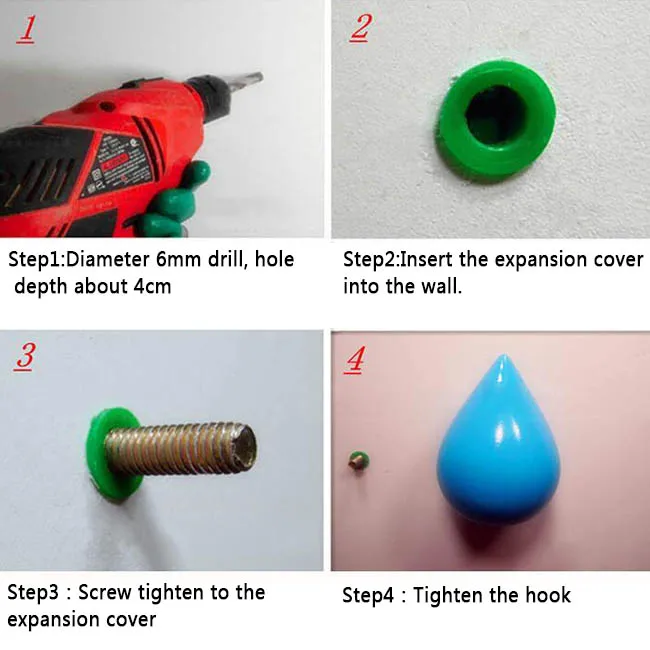 1

Step1:Diameter 6mm drill, hole depth about 4cm

2

Step2:Insert the expansion cover into the wall.

3

Step3 : Screw tighten to the expansion cover

4

Step4 : Tighten the hook