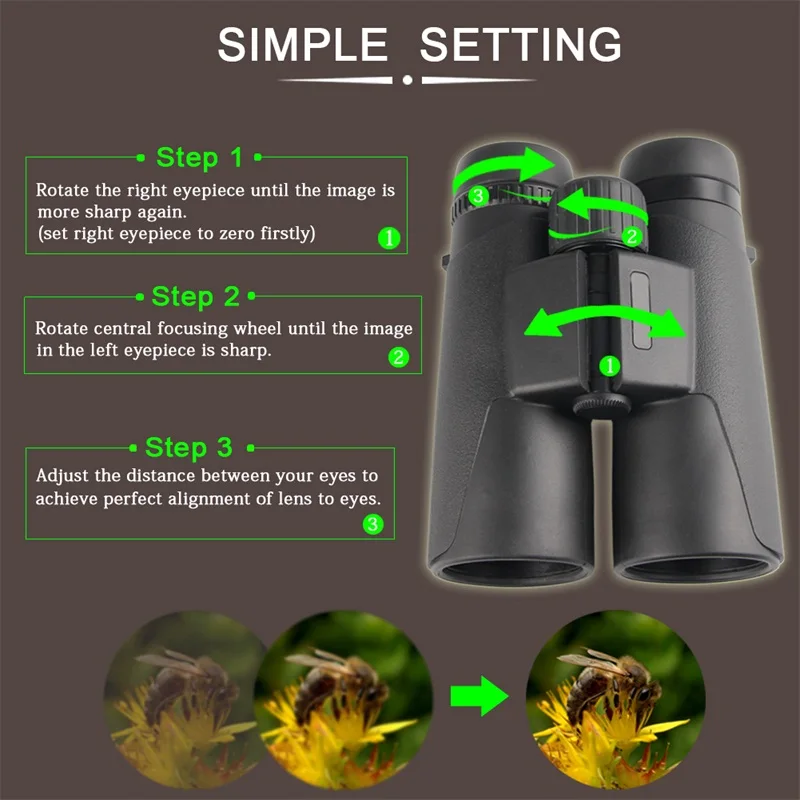 SIMPLE SETTING

Step 1

Rotate the right eyepiece until the image is more sharp again.
(set right eyepiece to zero firstly)

1

Step 2

Rotate central focusing wheel until the image in the left eyepiece is sharp.

2

Step 3

Adjust the distance between your eyes to achieve perfect alignment of lens to eyes.

3

3

2

1