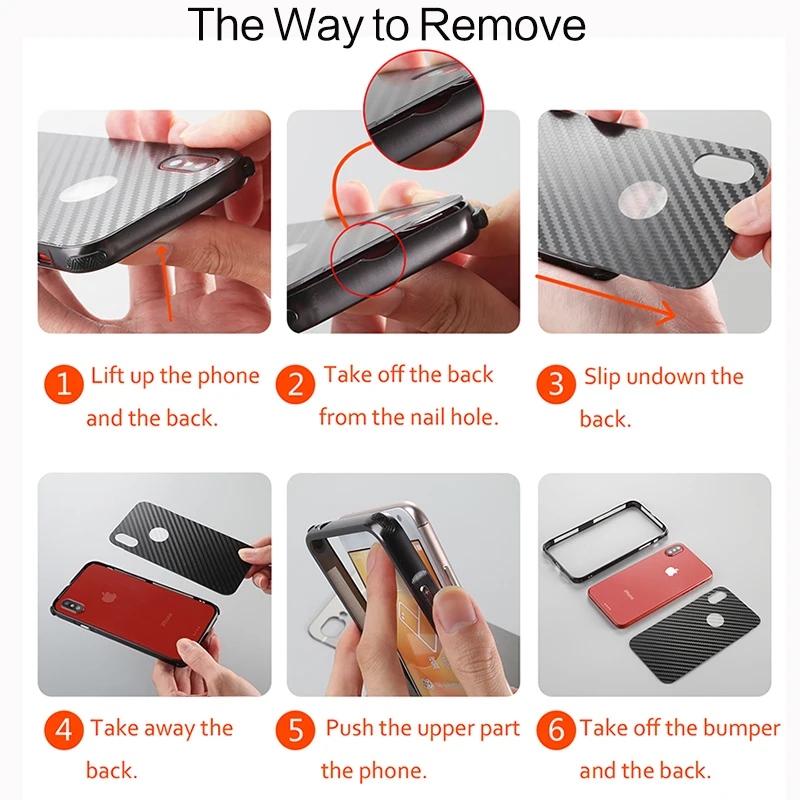 The Way to Remove

1 Lift up the phone and the back.

2 Take off the back from the nail hole.

3 Slip undown the back.

4 Take away the back.

5 Push the upper part the phone.

6 Take off the bumper and the back.