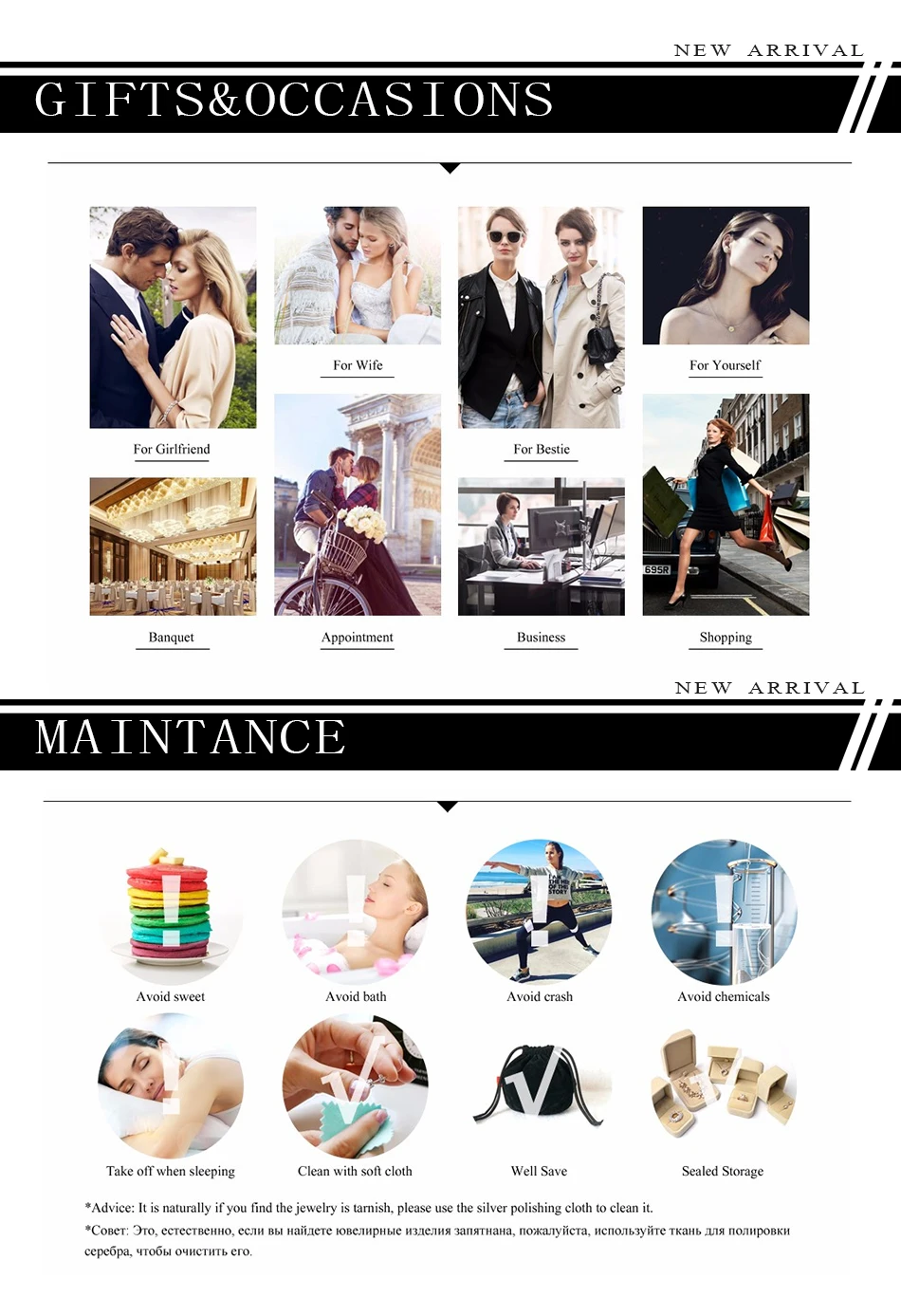 NEW ARRIVAL

GIFTS&OCCASIONS

For Girlfriend

For Wife

For Bestie

For Yourself

Banquet

Appointment

Business

Shopping

NEW ARRIVAL

MAINTANCE

Avoid sweet

Avoid bath

Avoid crash

Avoid chemicals

Take off when sleeping

Clean with soft cloth

Well Save

Sealed Storage

*Advice: It is naturally if you find the jewelry is tarnish, please use the silver polishing cloth to clean it.

*Совет: Это, естественно, если вы найдете ювелирные изделия запятнана, пожалуйста, используйте ткань для полировки серебра, чтобы очистить его.