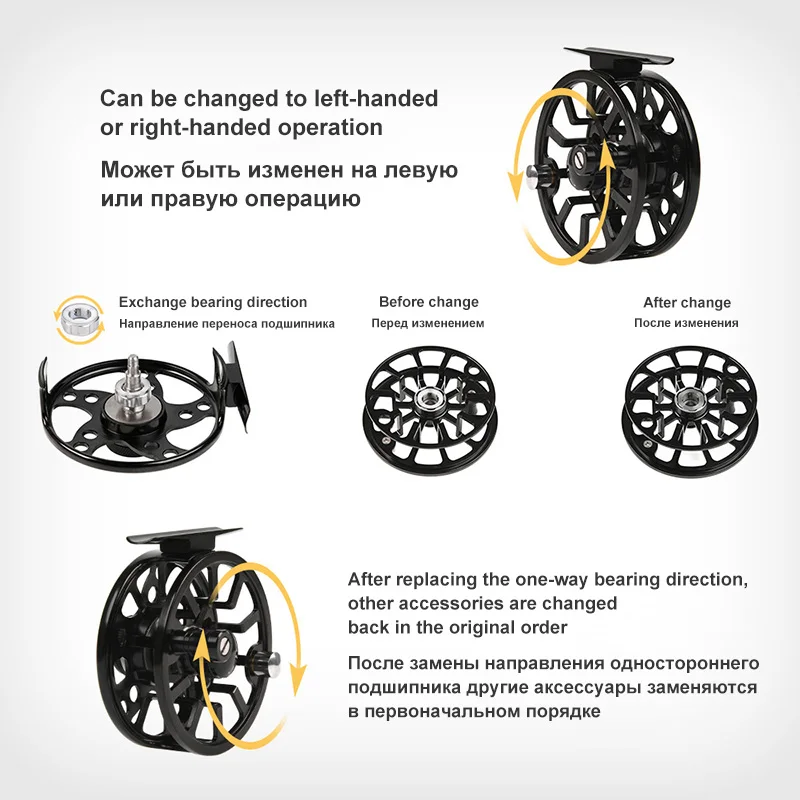 Can be changed to left-handed or right-handed operation

Может быть изменен на левую или правую операцию

Exchange bearing direction
Направление переноса подшипника

Before change
Перед изменением

After change
После изменения

After replacing the one-way bearing direction, other accessories are changed back in the original order

После замены направления одностороннего подшипника другие аксессуары заменяются в первоначальном порядке