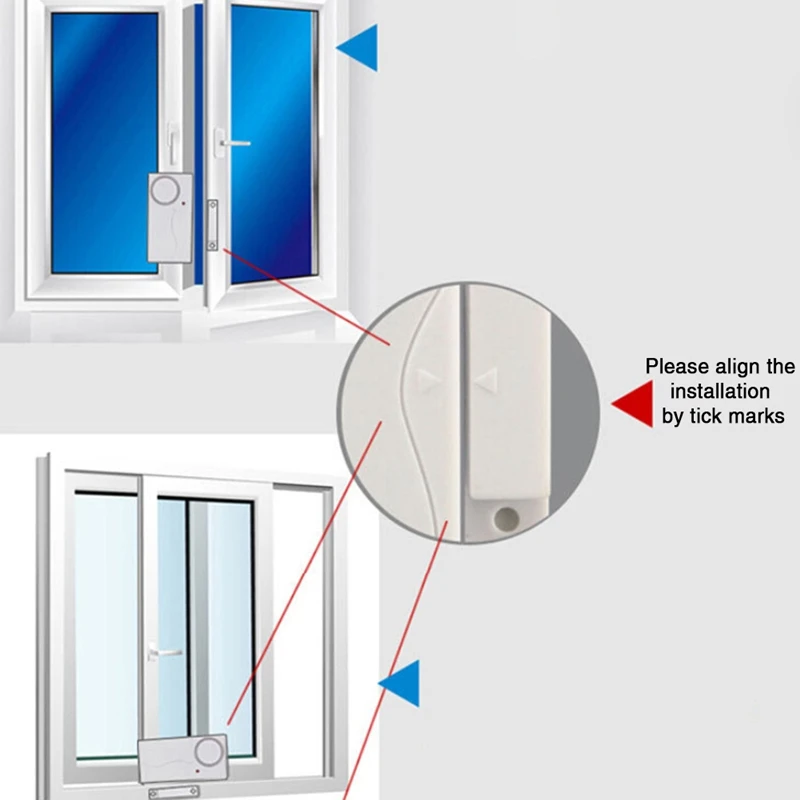 Please align the installation by tick marks