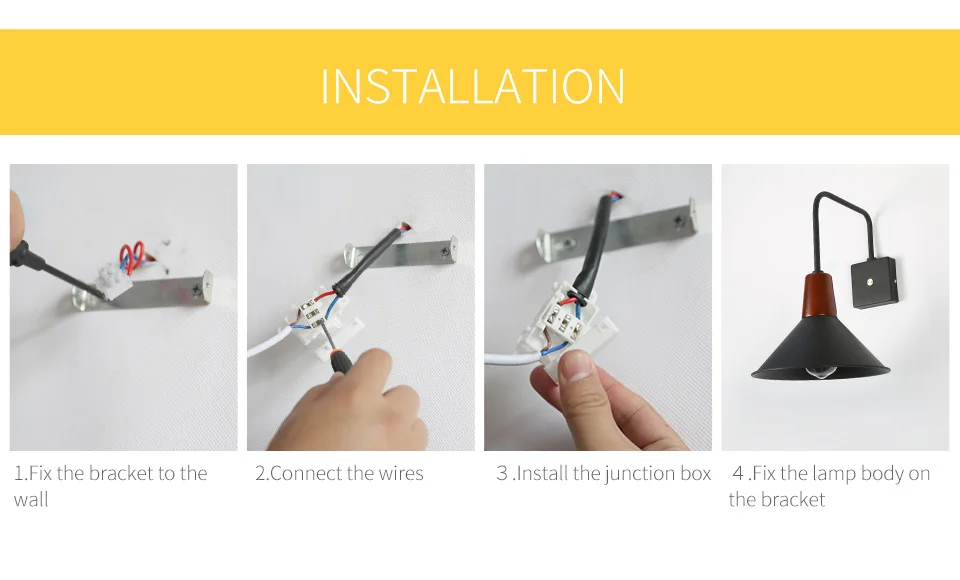 INSTALLATION

1.Fix the bracket to the wall

2.Connect the wires

3 .Install the junction box

4 .Fix the lamp body on the bracket