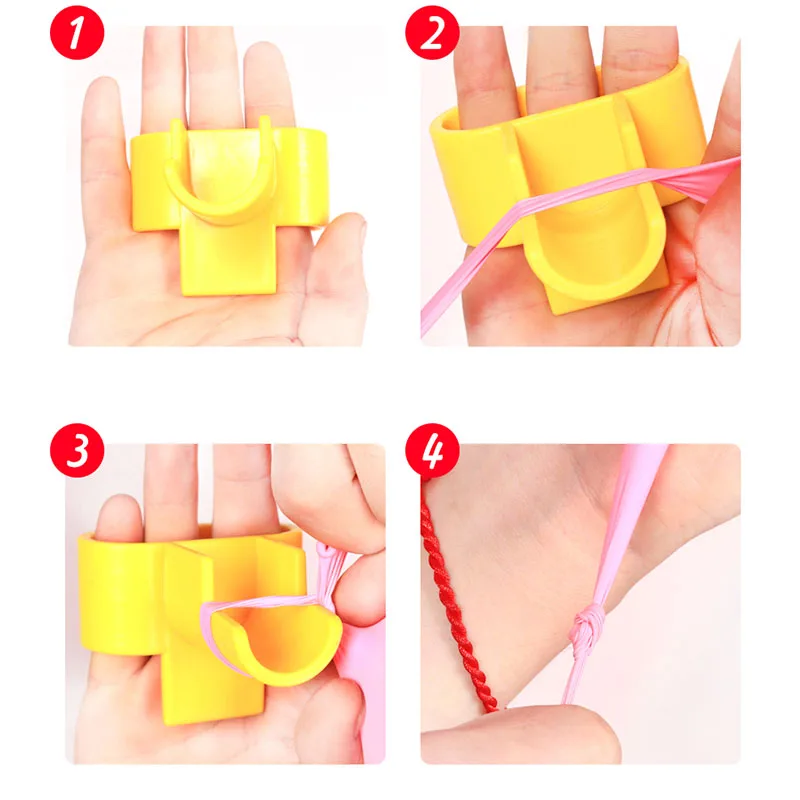 1
2
3
4