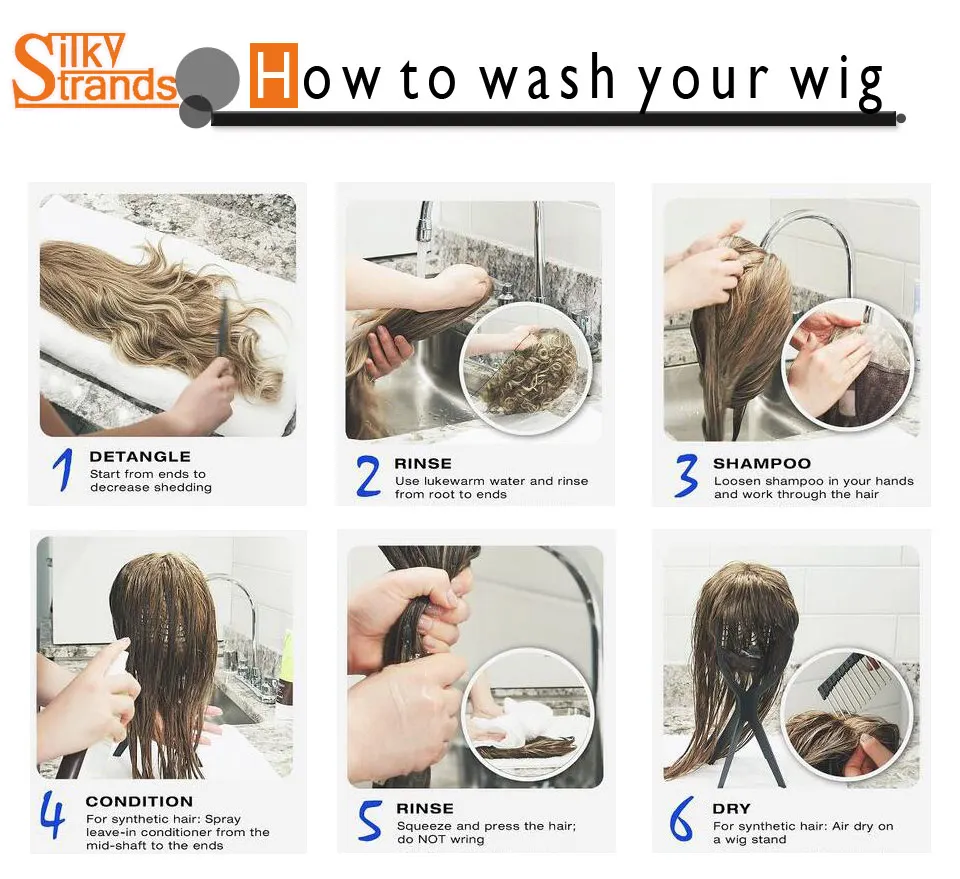 Silky Strands

How to wash your wig

1 DETANGLE
Start from ends to decrease shedding

2 RINSE
Use lukewarm water and rinse from root to ends

3 SHAMPOO
Loosen shampoo in your hands and work through the hair

4 CONDITION
For synthetic hair: Spray leave-in conditioner from the mid-shaft to the ends

5 RINSE
Squeeze and press the hair; do NOT wring

6 DRY
For synthetic hair: Air dry on a wig stand