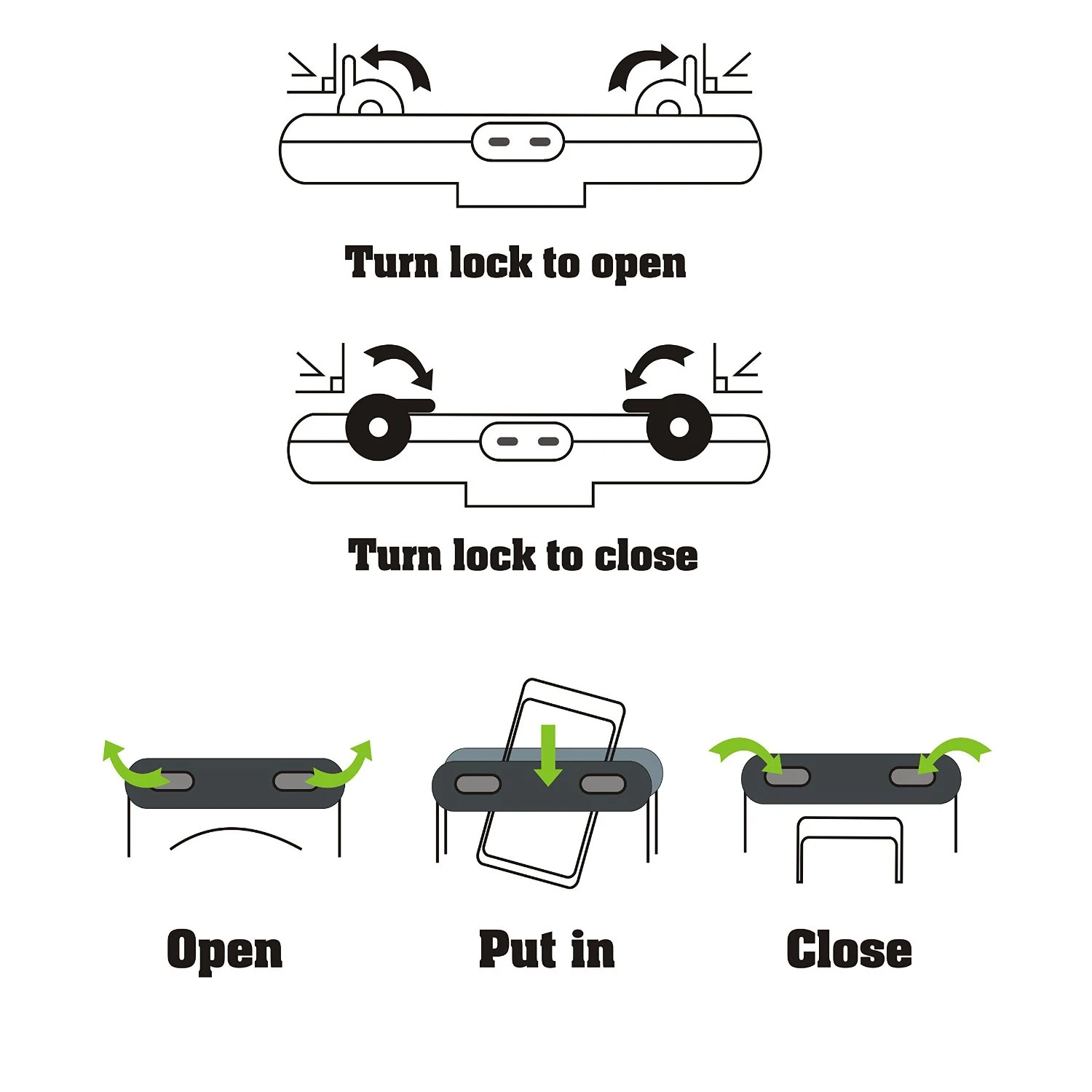 Turn lock to open

Turn lock to close

Open

Put in

Close