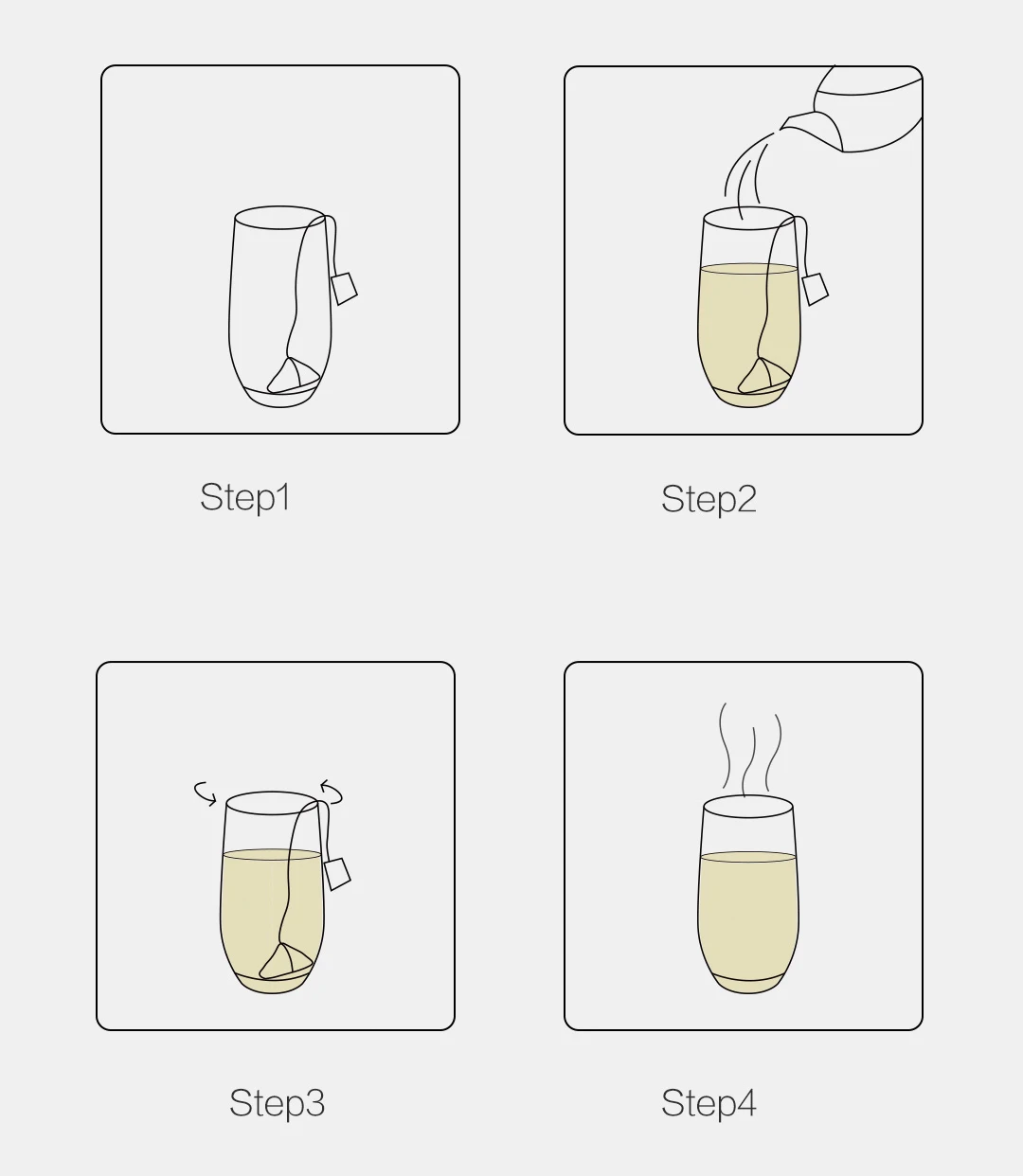 Step1

Step2

Step3

Step4