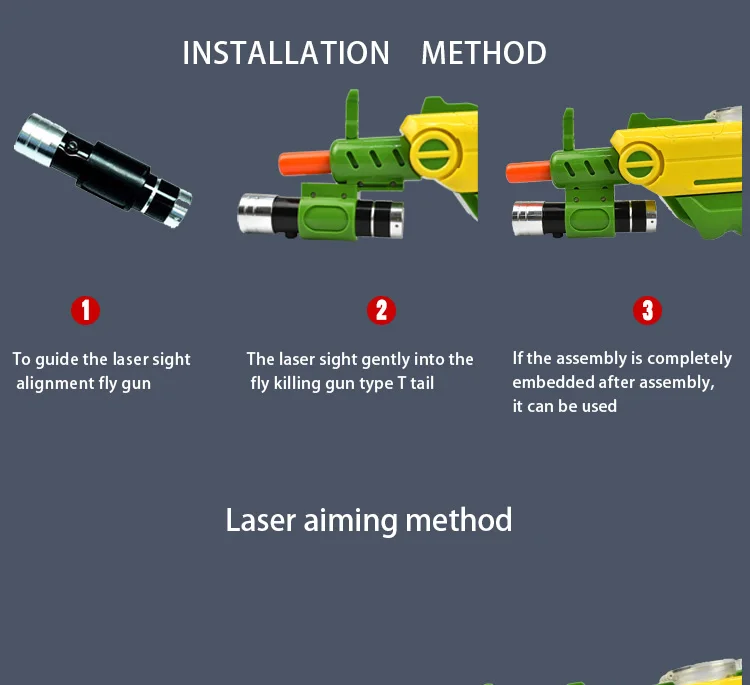 INSTALLATION METHOD

1

To guide the laser sight alignment fly gun

2

The laser sight gently into the fly killing gun type T tail

3

If the assembly is completely embedded after assembly, it can be used

Laser aiming method