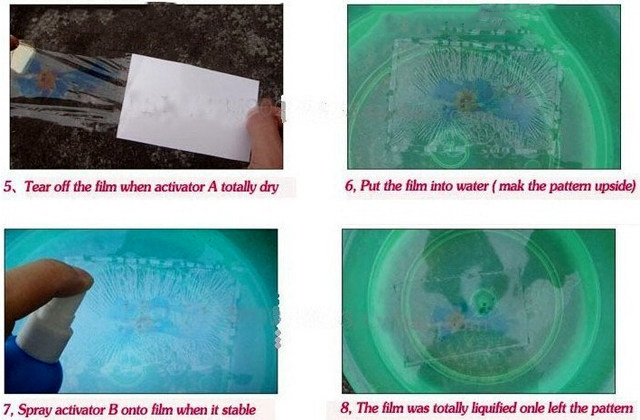 5、Tear off the film when activator A totally dry

6, Put the film into water ( mak the pattern upside)

7, Spray activator B onto film when it stable

8, The film was totally liquified onle left the pattern