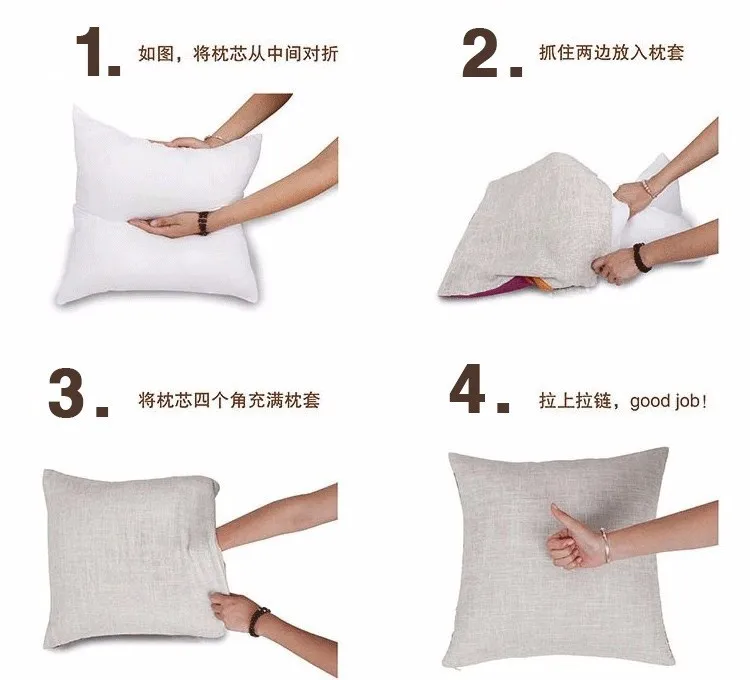 1. 如图，将枕芯从中间对折

2. 抓住两边放入枕套

3. 将枕芯四个角充满枕套

4. 拉上拉链，good job!