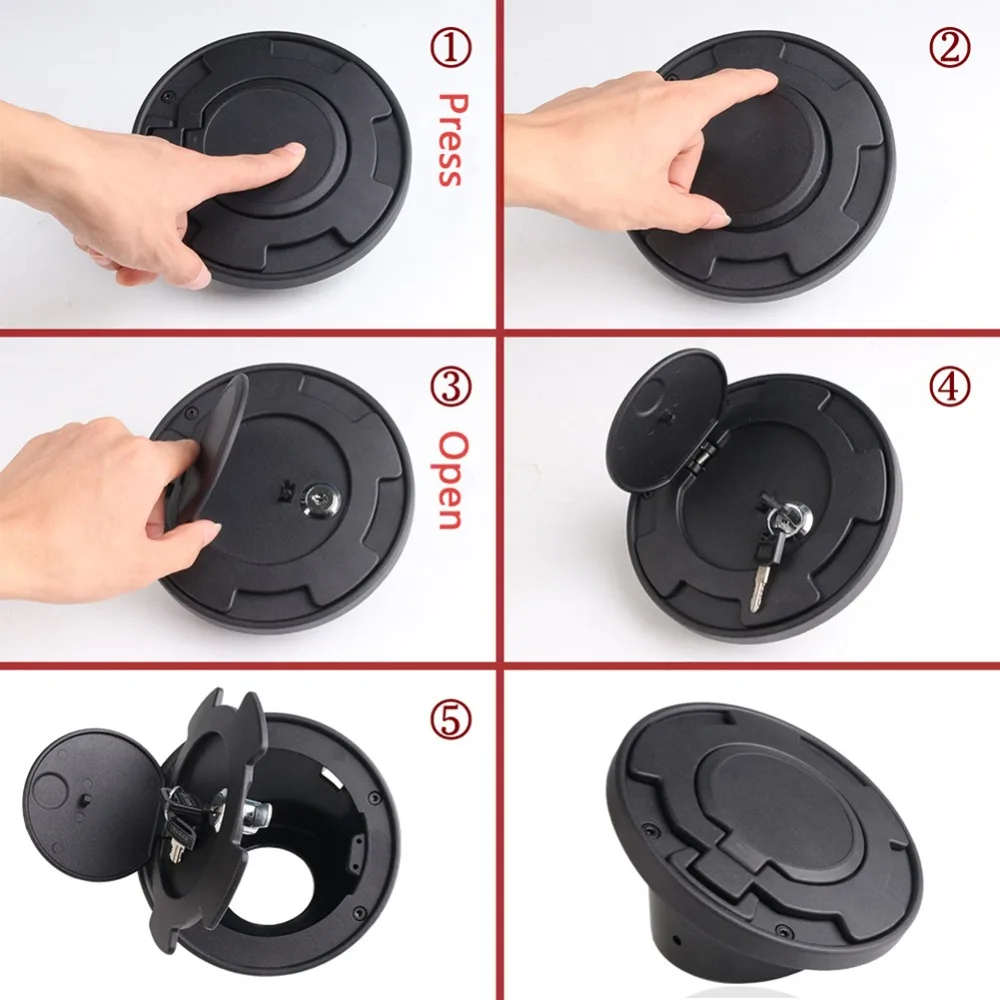 ①
Press

②

③
Open

④

⑤