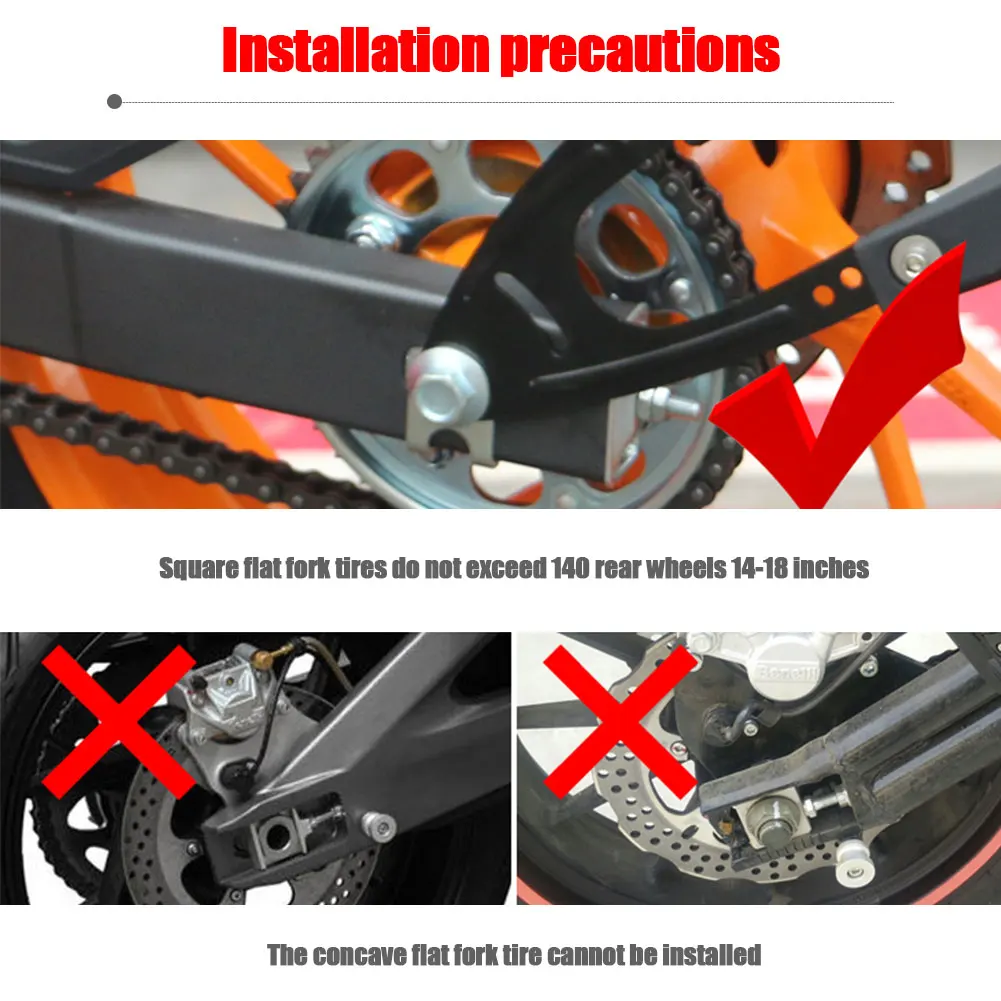 Installation precautions

Square flat fork tires do not exceed 140 rear wheels 14-18 inches

Benelli

The concave flat fork tire cannot be installed