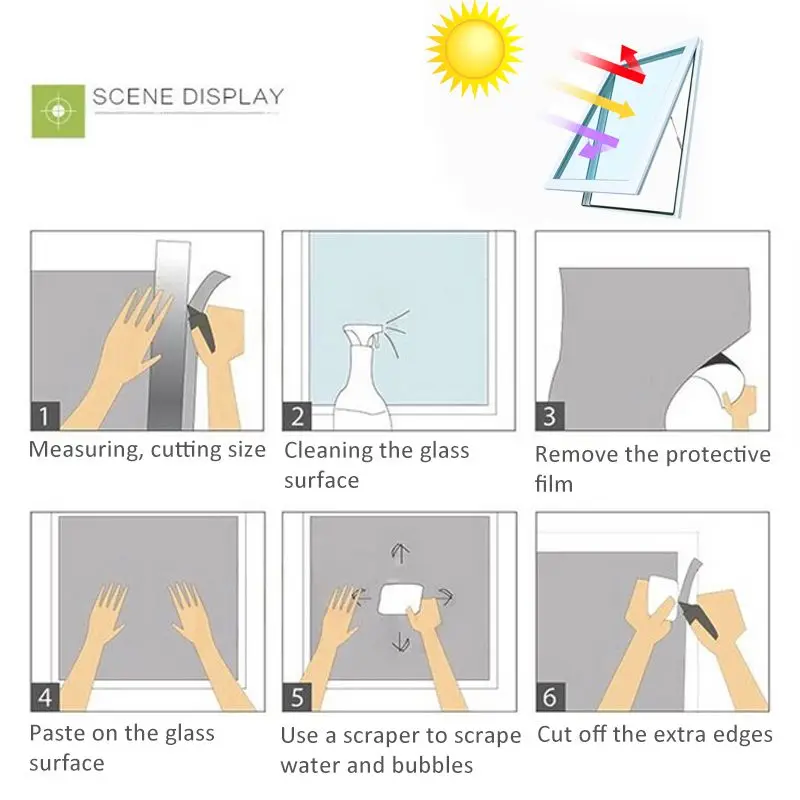 SCENE DISPLAY

1
Measuring, cutting size

2
Cleaning the glass surface

3
Remove the protective film

4
Paste on the glass surface

5
Use a scraper to scrape water and bubbles

6
Cut off the extra edges