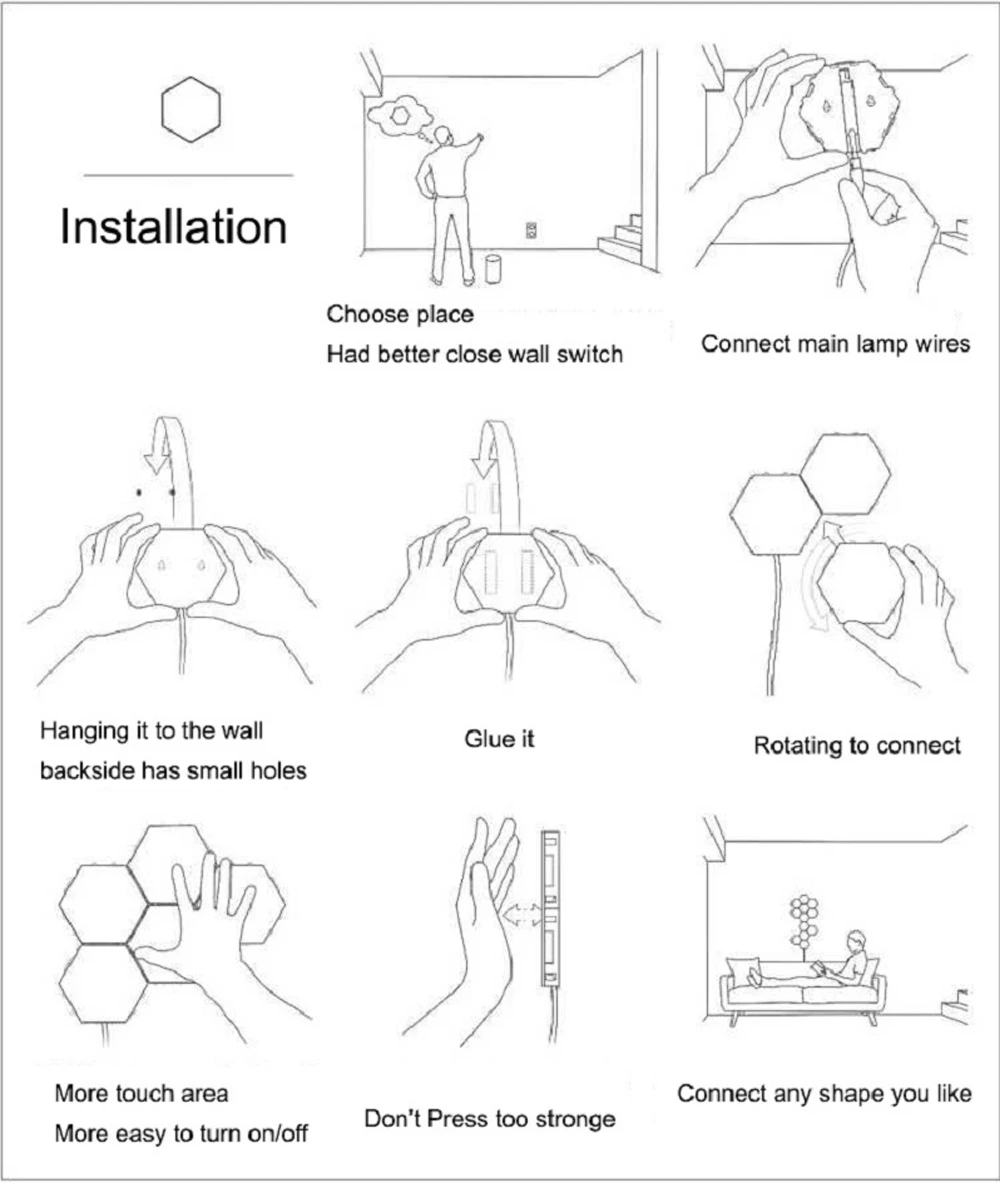 Installation

Choose place
Had better close wall switch

Connect main lamp wires

Hanging it to the wall
backside has small holes

Glue it

Rotating to connect

More touch area
More easy to turn on/off

Don't Press too stronge

Connect any shape you like