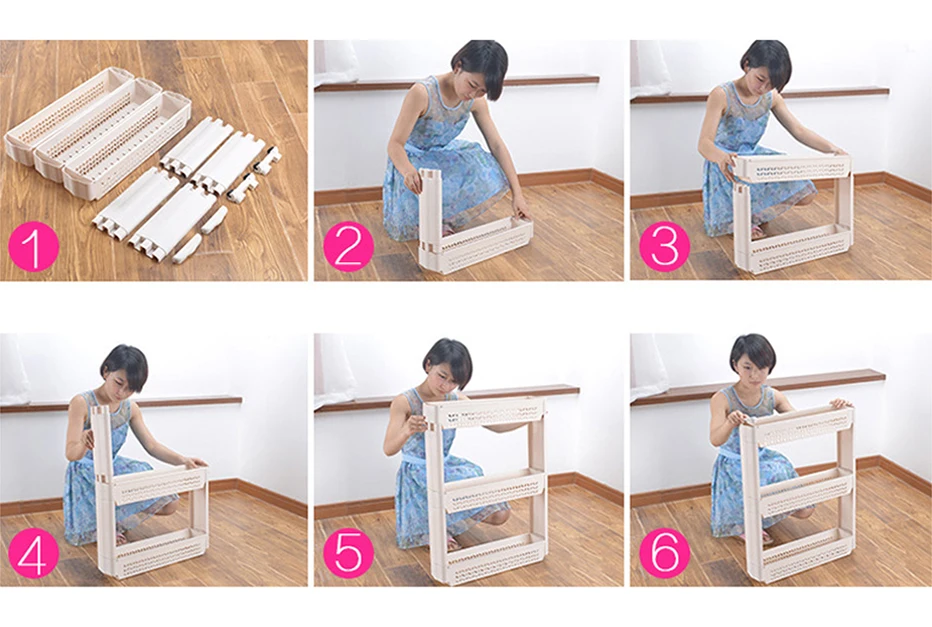 1
2
3
4
5
6