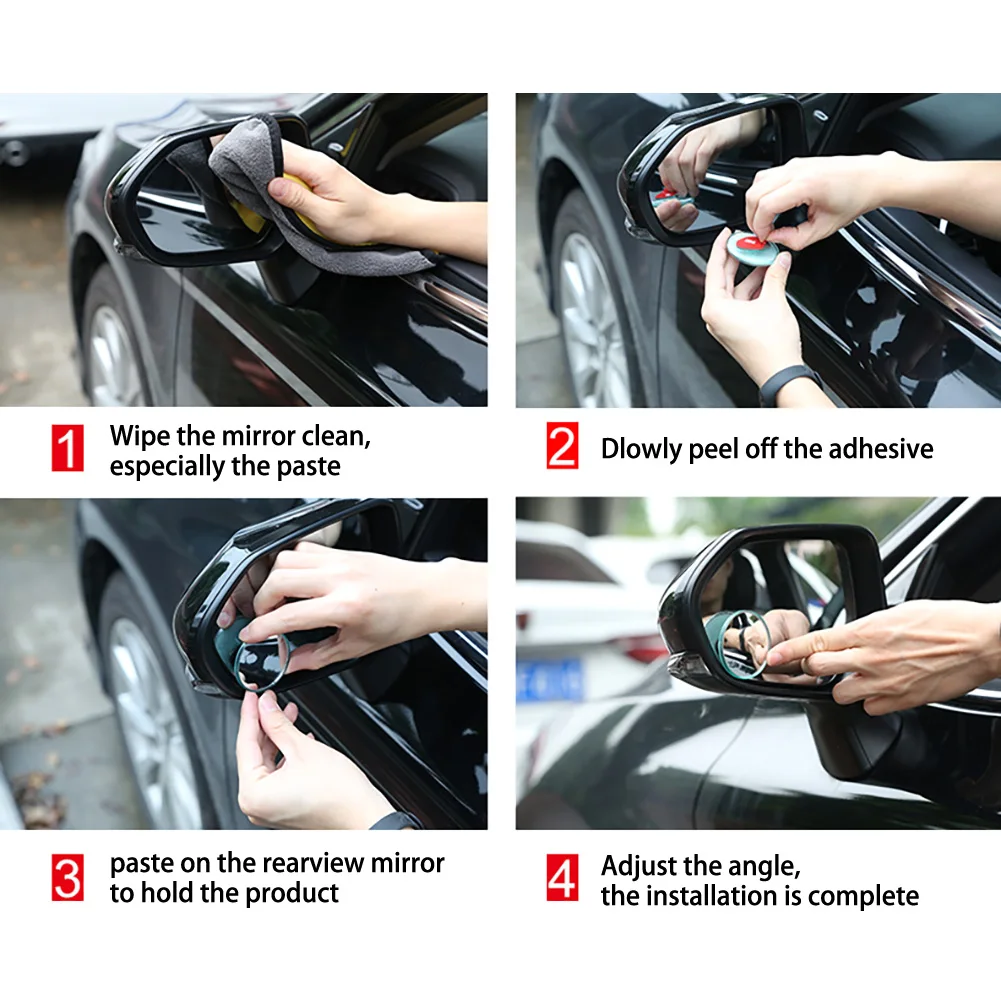 1 Wipe the mirror clean, especially the paste

2 Dlowly peel off the adhesive

3 paste on the rearview mirror to hold the product

4 Adjust the angle, the installation is complete