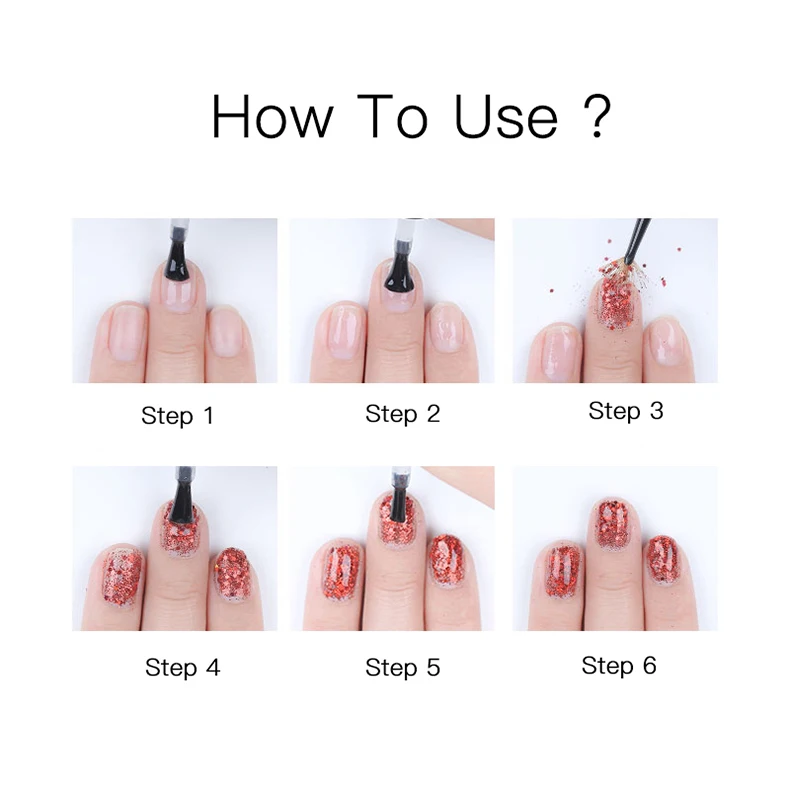 How To Use ?

Step 1

Step 2

Step 3

Step 4

Step 5

Step 6