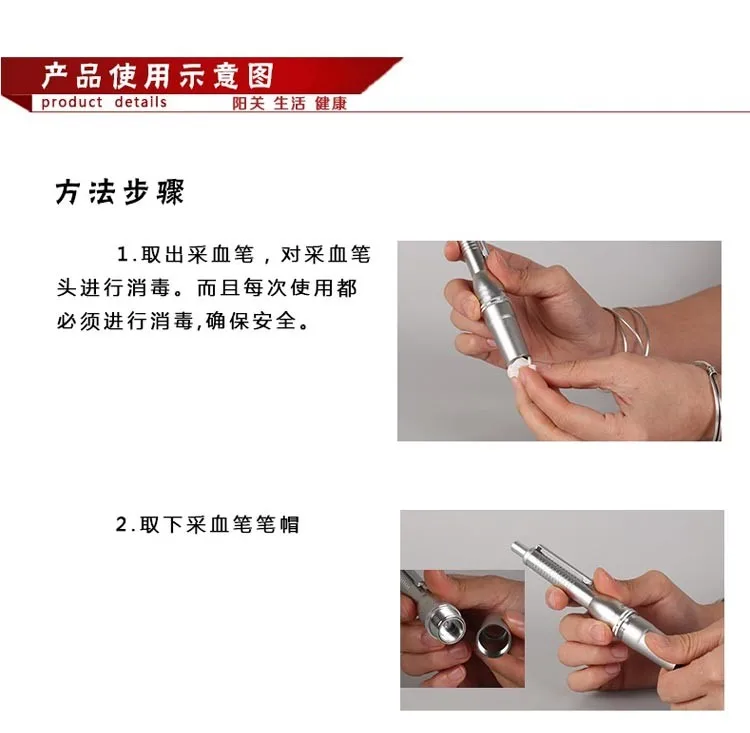 产品使用示意图
product details 阳关 生活 健康

方法步骤

1.取出采血笔，对采血笔头进行消毒。而且每次使用都必须进行消毒,确保安全。

2.取下采血笔笔帽