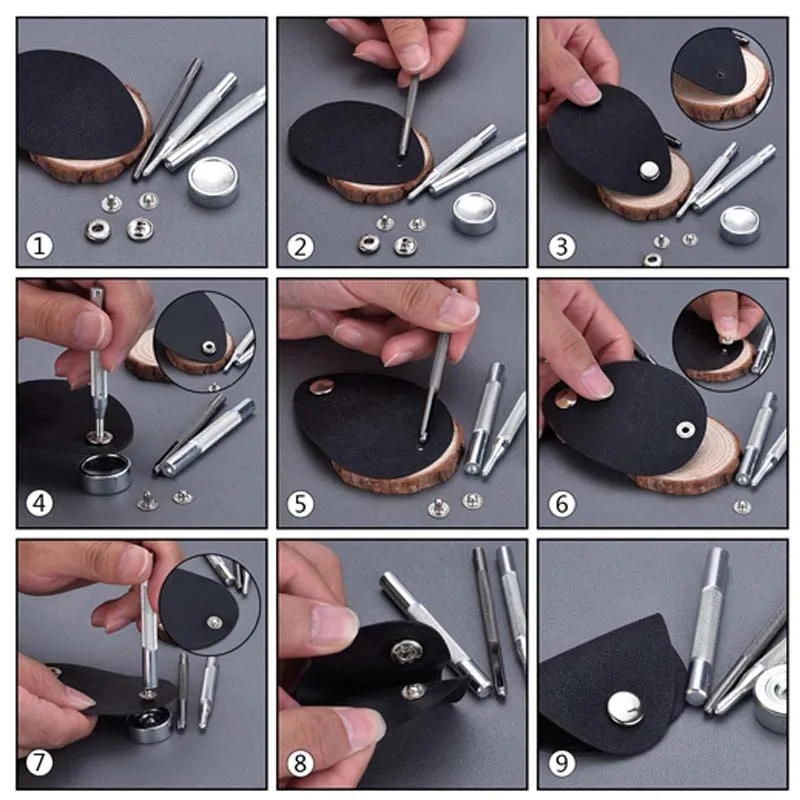 1
2
3
4
5
6
7
8
9