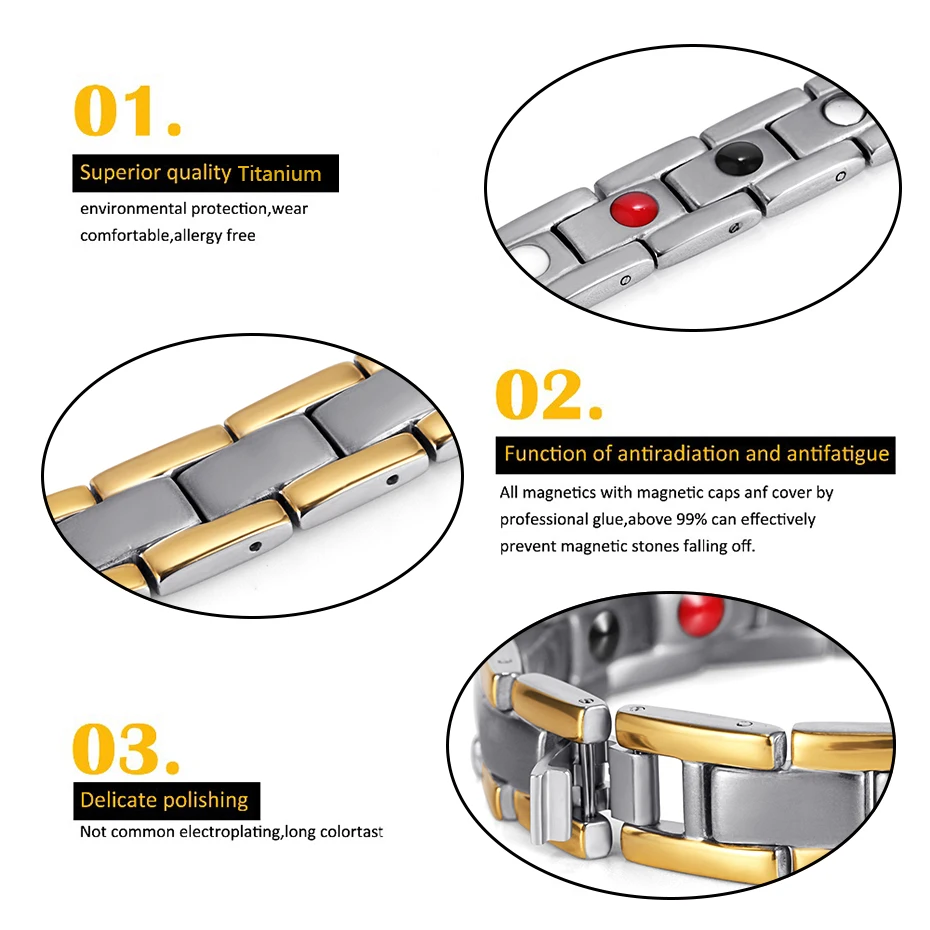 01.

Superior quality Titanium

environmental protection,wear comfortable,allergy free

02.

Function of antiradiation and antifatigue

All magnetics with magnetic caps anf cover by professional glue,above 99% can effectively prevent magnetic stones falling off.

03.

Delicate polishing

Not common electroplating,long colortast