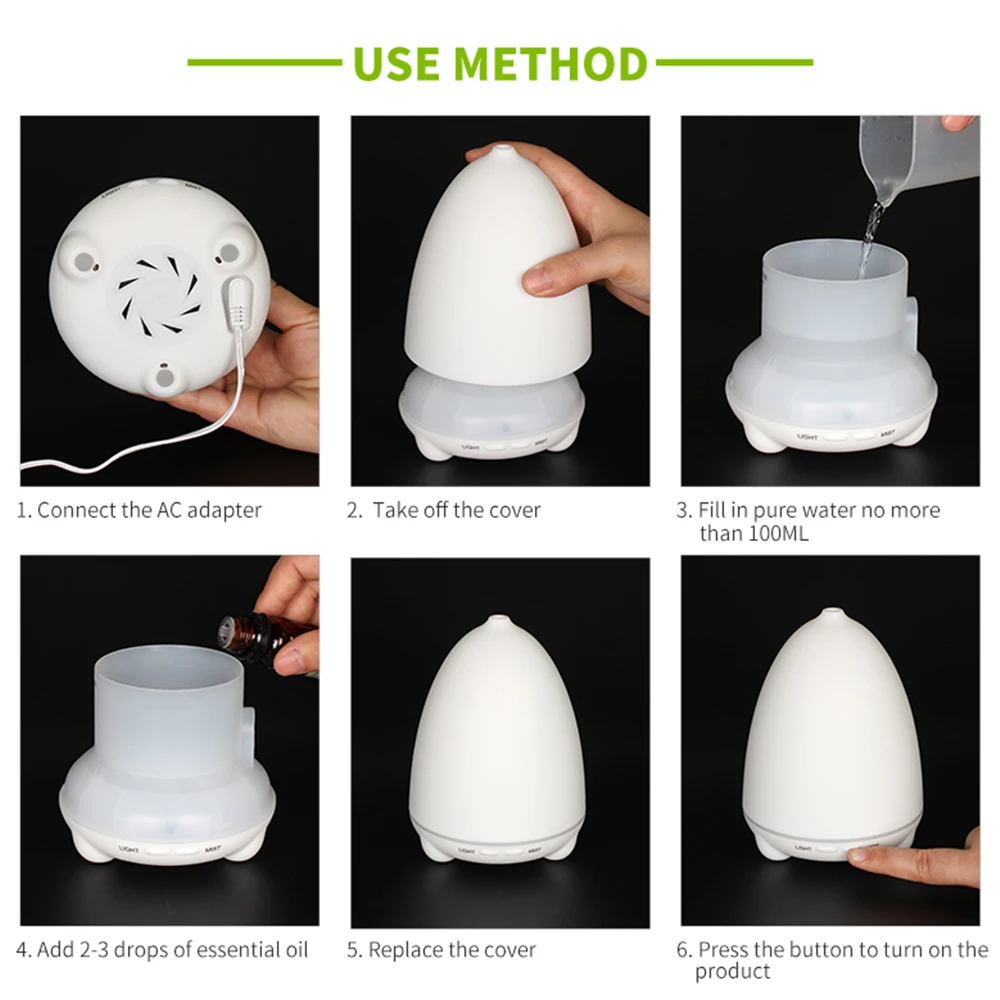 USE METHOD

LIGHT MIST

1. Connect the AC adapter

LIGHT MIST

2. Take off the cover

LIGHT MIST

3. Fill in pure water no more than 100ML

LIGHT MIST

4. Add 2-3 drops of essential oil

LIGHT MIST

5. Replace the cover

LIGHT

6. Press the button to turn on the product