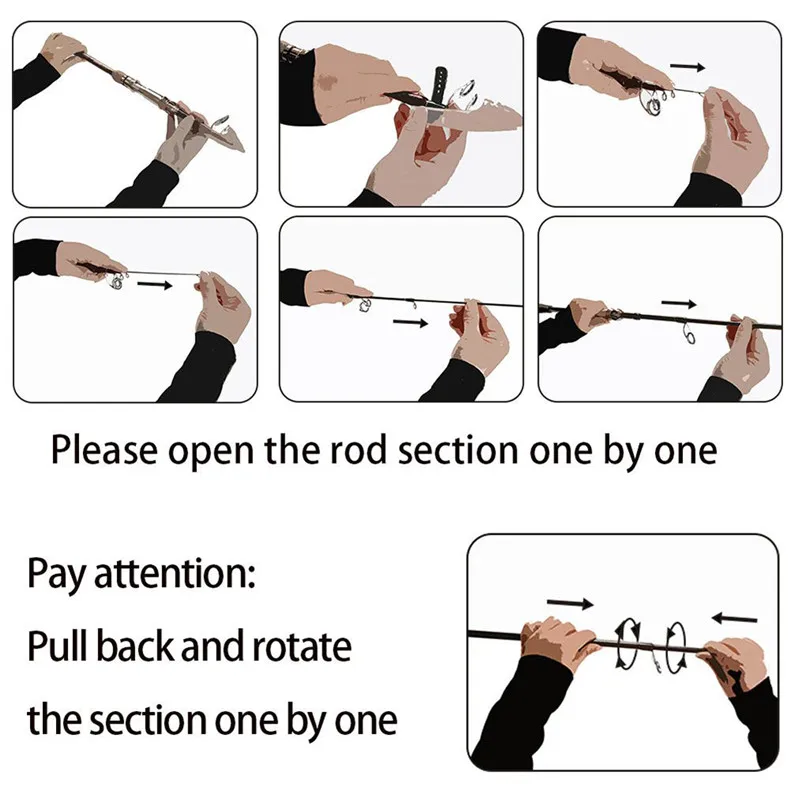 Please open the rod section one by one

Pay attention:
Pull back and rotate
the section one by one