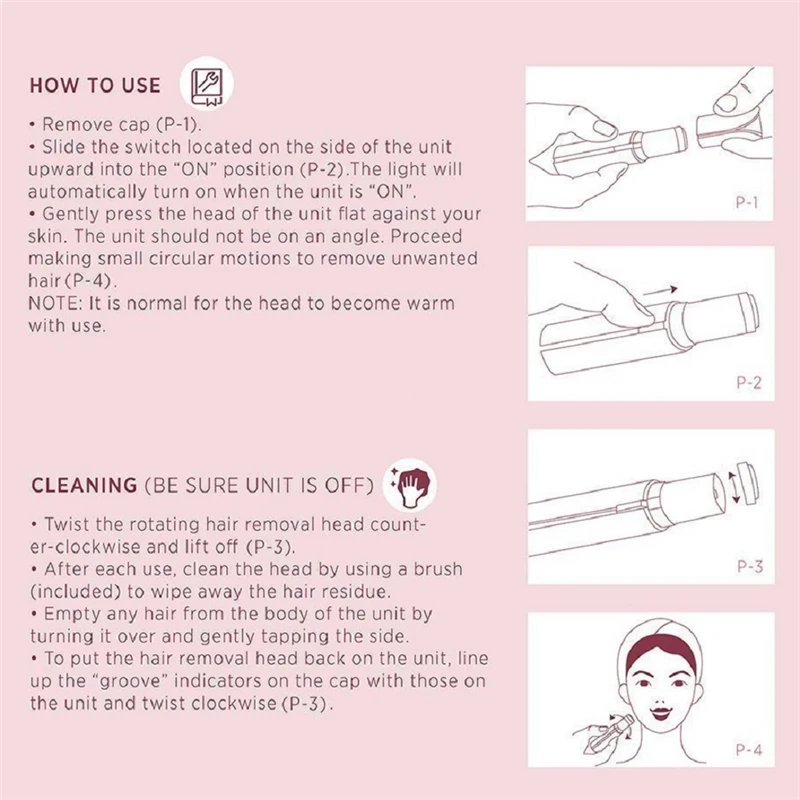 HOW TO USE

• Remove cap (P-1).
• Slide the switch located on the side of the unit upward into the "ON" position (P-2).The light will automatically turn on when the unit is "ON".
• Gently press the head of the unit flat against your skin. The unit should not be on an angle. Proceed making small circular motions to remove unwanted hair (P-4).
NOTE: It is normal for the head to become warm with use.

CLEANING (BE SURE UNIT IS OFF)

• Twist the rotating hair removal head counter-clockwise and lift off (P-3).
• After each use, clean the head by using a brush (included) to wipe away the hair residue.
• Empty any hair from the body of the unit by turning it over and gently tapping the side.
• To put the hair removal head back on the unit, line up the "groove" indicators on the cap with those on the unit and twist clockwise (P-3).

P-1

P-2

P-3

P-4