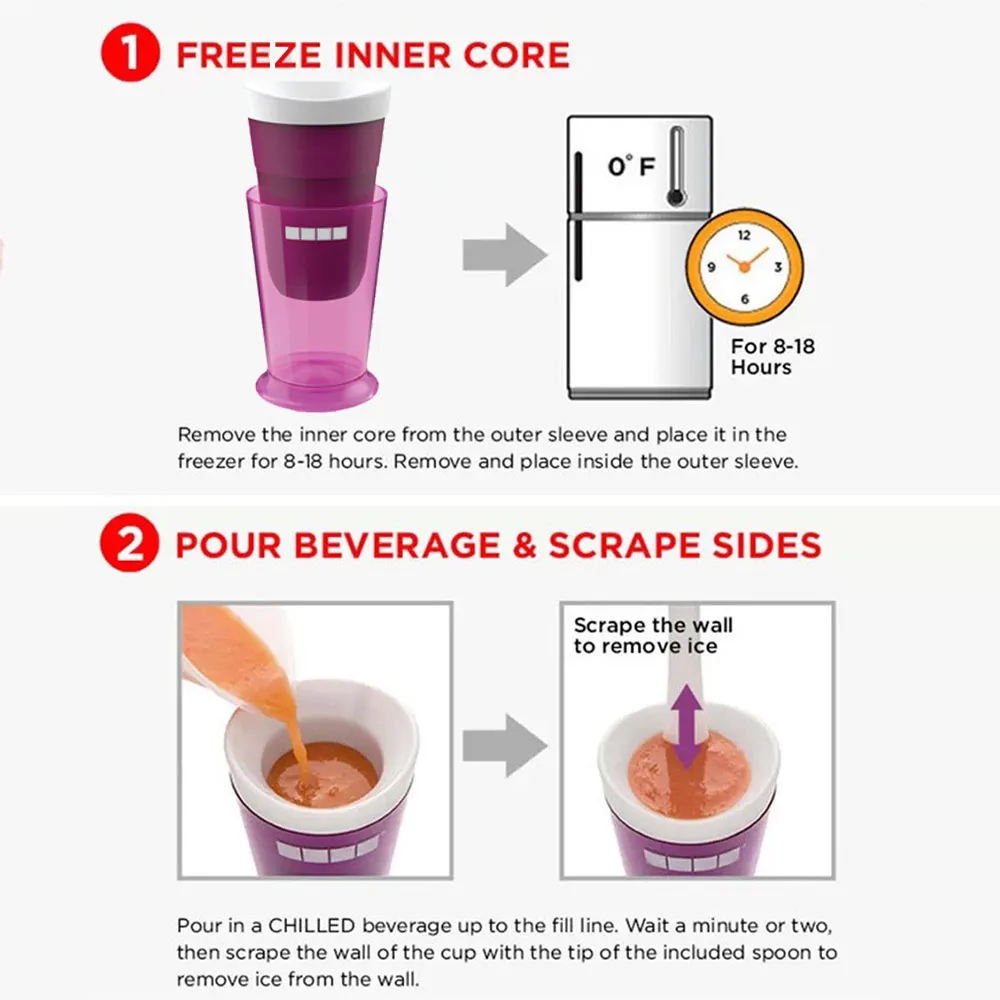 1 FREEZE INNER CORE

0°F

12
3
6
9

For 8-18 Hours

Remove the inner core from the outer sleeve and place it in the freezer for 8-18 hours. Remove and place inside the outer sleeve.

2 POUR BEVERAGE & SCRAPE SIDES

Scrape the wall to remove ice

Pour in a CHILLED beverage up to the fill line. Wait a minute or two, then scrape the wall of the cup with the tip of the included spoon to remove ice from the wall.