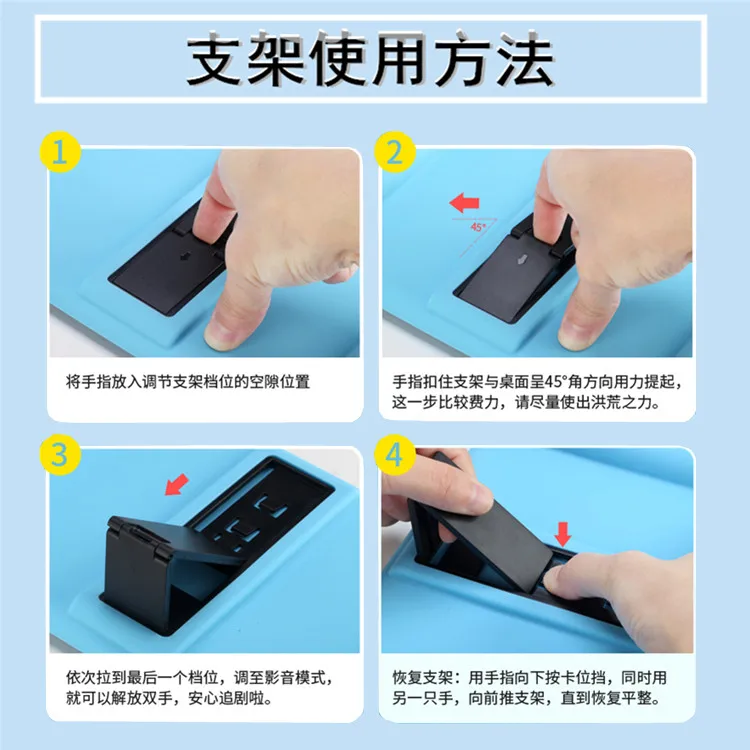 支架使用方法

1

将手指放入调节支架档位的空隙位置

2

45°

手指扣住支架与桌面呈45°角方向用力提起，这一步比较费力，请尽量使出洪荒之力。

3

依次拉到最后一个档位，调至影音模式，就可以解放双手，安心追剧啦。

4

恢复支架：用手指向下按卡位挡，同时用另一只手，向前推支架，直到恢复平整。